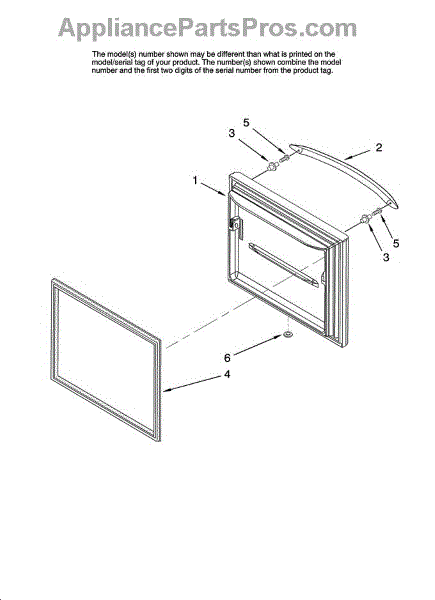 AppliancePartsPros.com

The model(s) number shown may be different than what is printed on the model/serial tag of your product. The number(s) shown combine the model number and the first two digits of the serial number from the product tag.

5
3
2
1
5
3
6
4