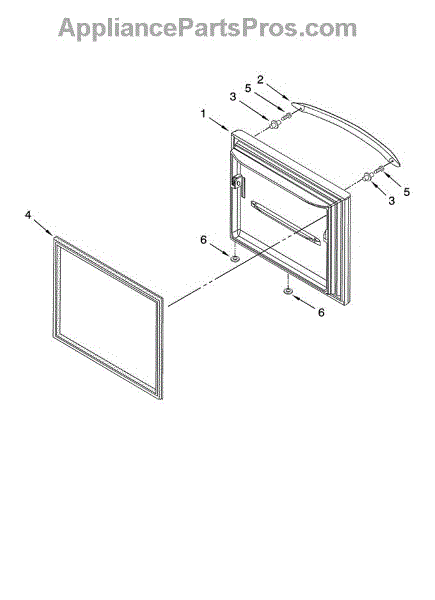 AppliancePartsPros.com

2
5
3
1
5
3
4
6
6