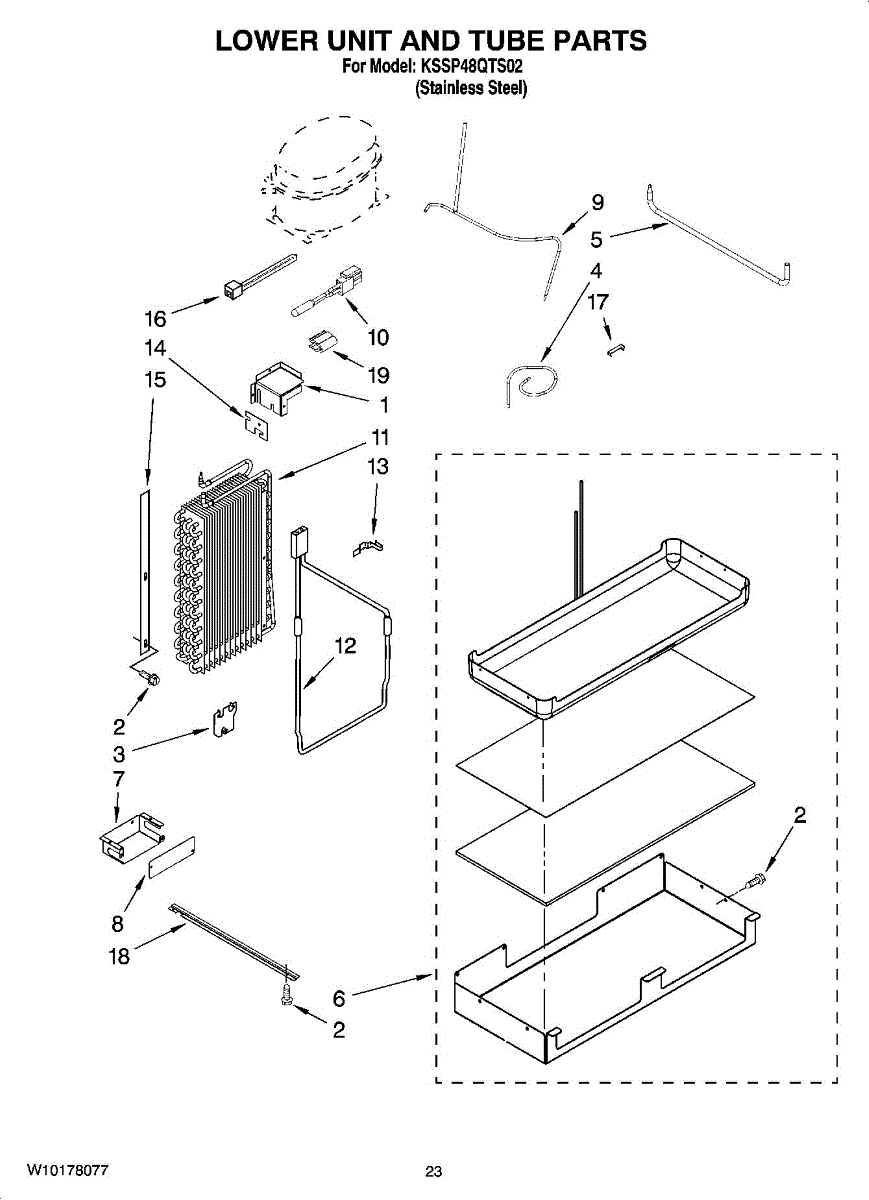 LOWER UNIT AND TUBE PARTS
For Model: KSSP48QTS02
(Stainless Steel)

9
5
4
17
16
10
14
19
15
1
11
13
12
2
3
7
2
8
18
6
2

W10178077
23