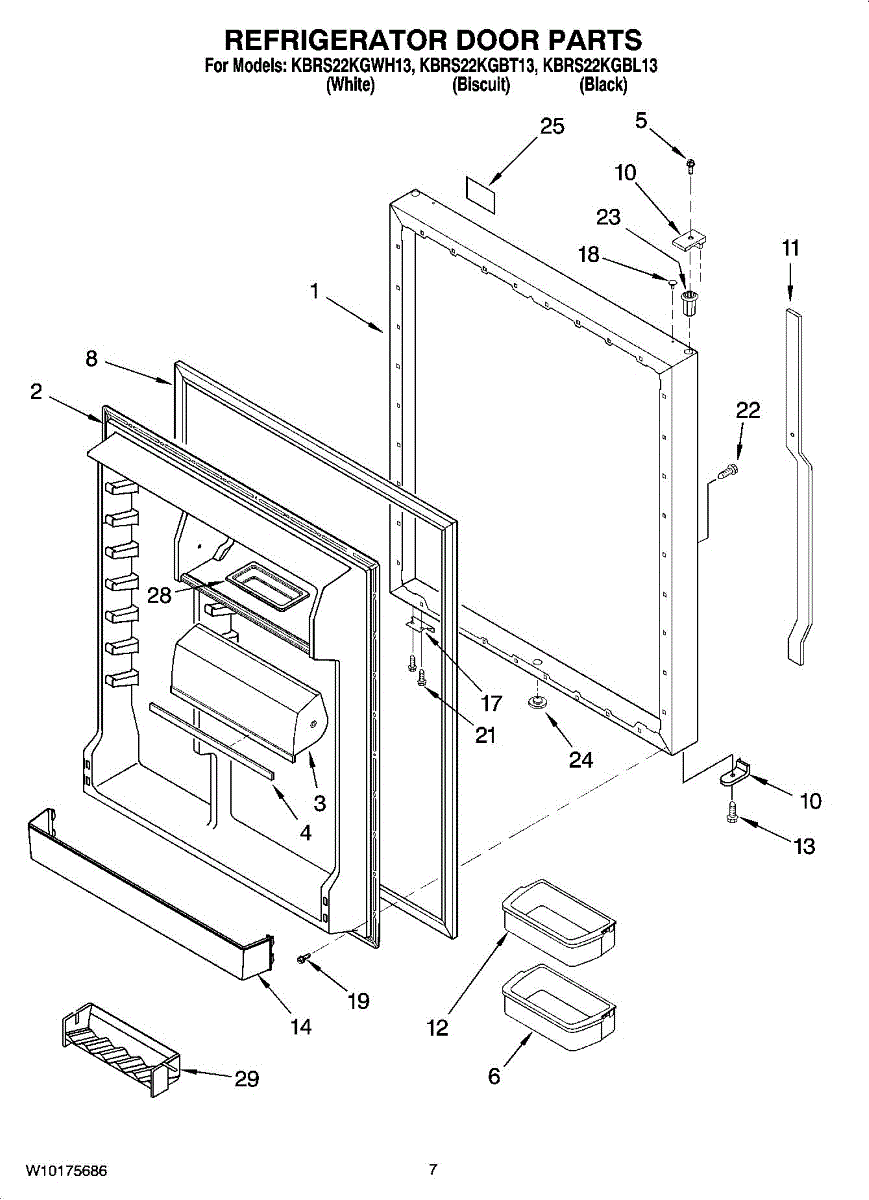 REFRIGERATOR DOOR PARTS
For Models: KBRS22KGWH13, KBRS22KGBT13, KBRS22KGBL13
(White) (Biscuit) (Black)

25
5
10
23
18
11
1
8
2
22
28
17
21
24
3
4
10
13
19
14
12
6
29

W10175686
7