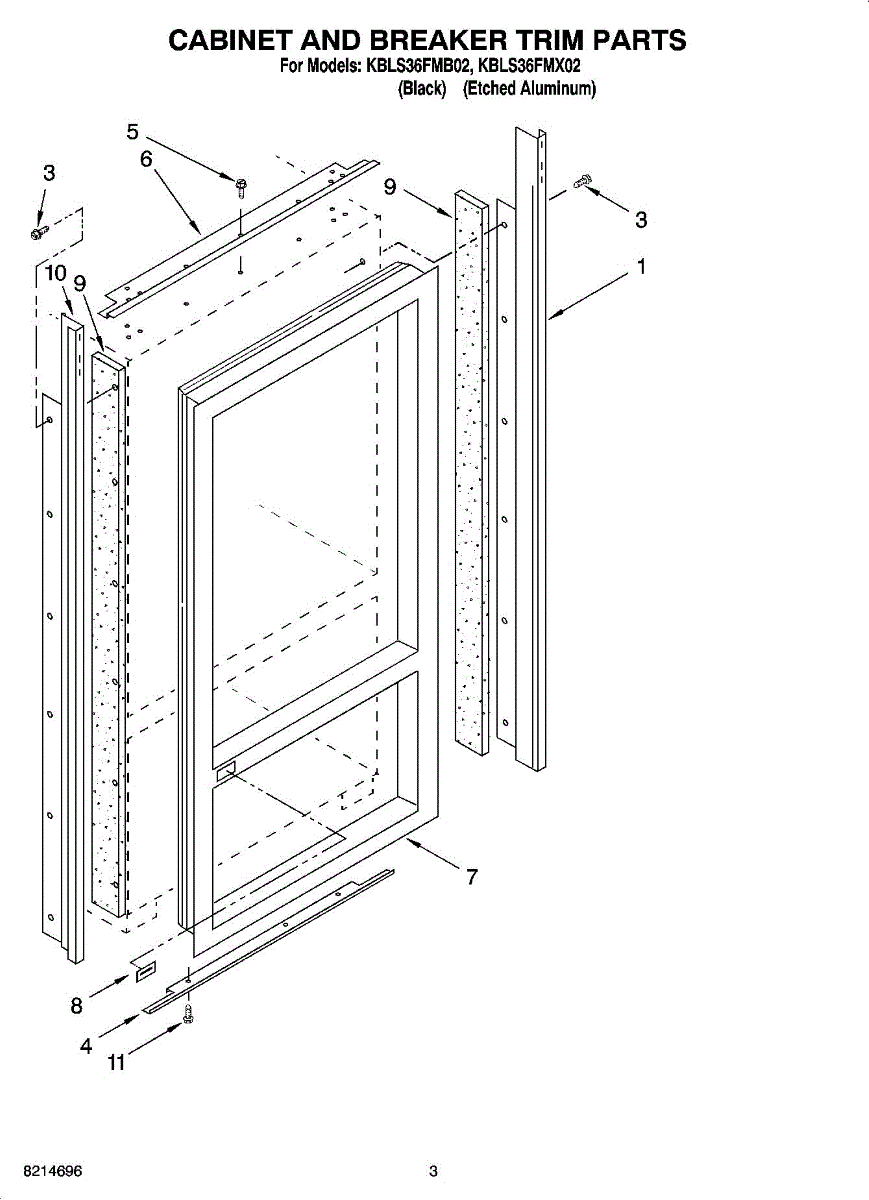 CABINET AND BREAKER TRIM PARTS

For Models: KBLS36FMB02, KBLS36FMX02

(Black) (Etched Aluminum)

5

6

3

9

3

1

10

9

7

8

4

11

8214696

3