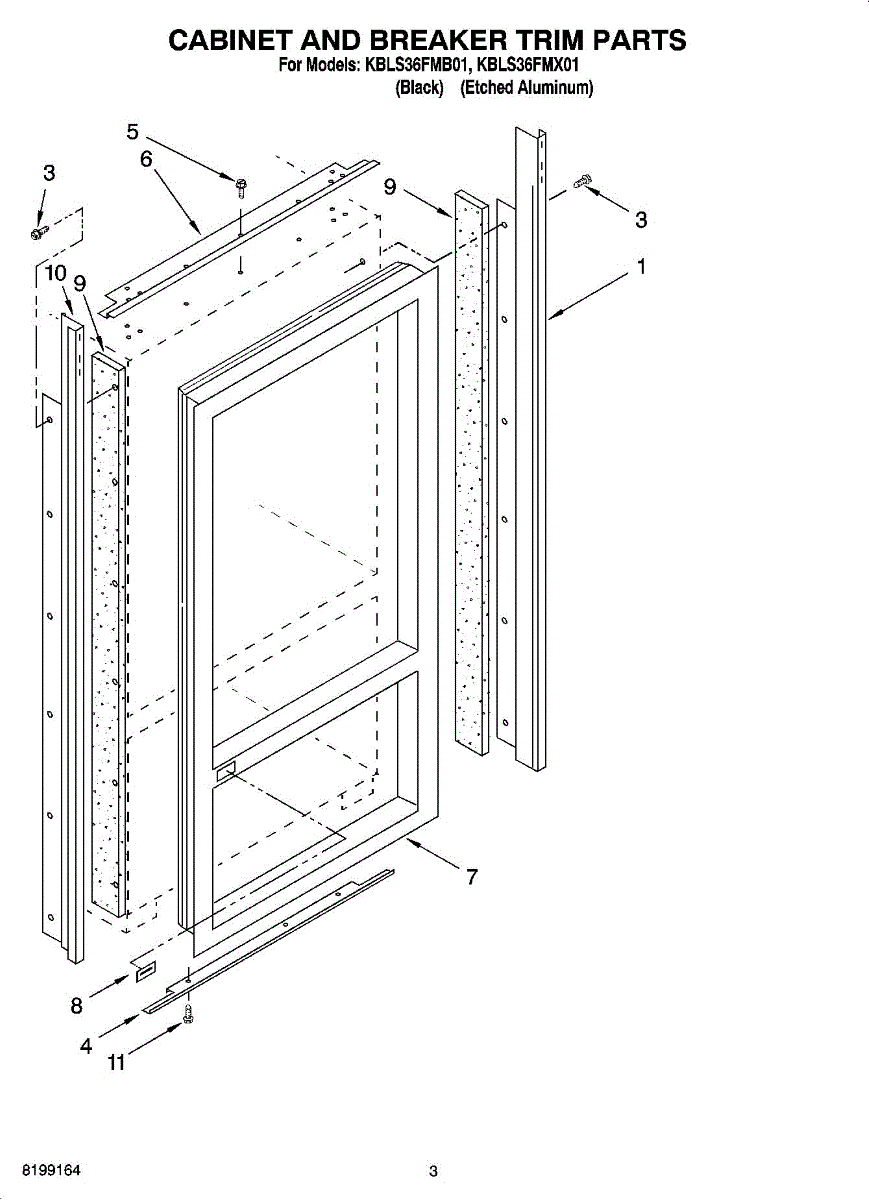 CABINET AND BREAKER TRIM PARTS
For Models: KBLS36FMB01, KBLS36FMX01
(Black) (Etched Aluminum)

5
6
3
9
3
1
10
9
7
8
4
11

8199164

3