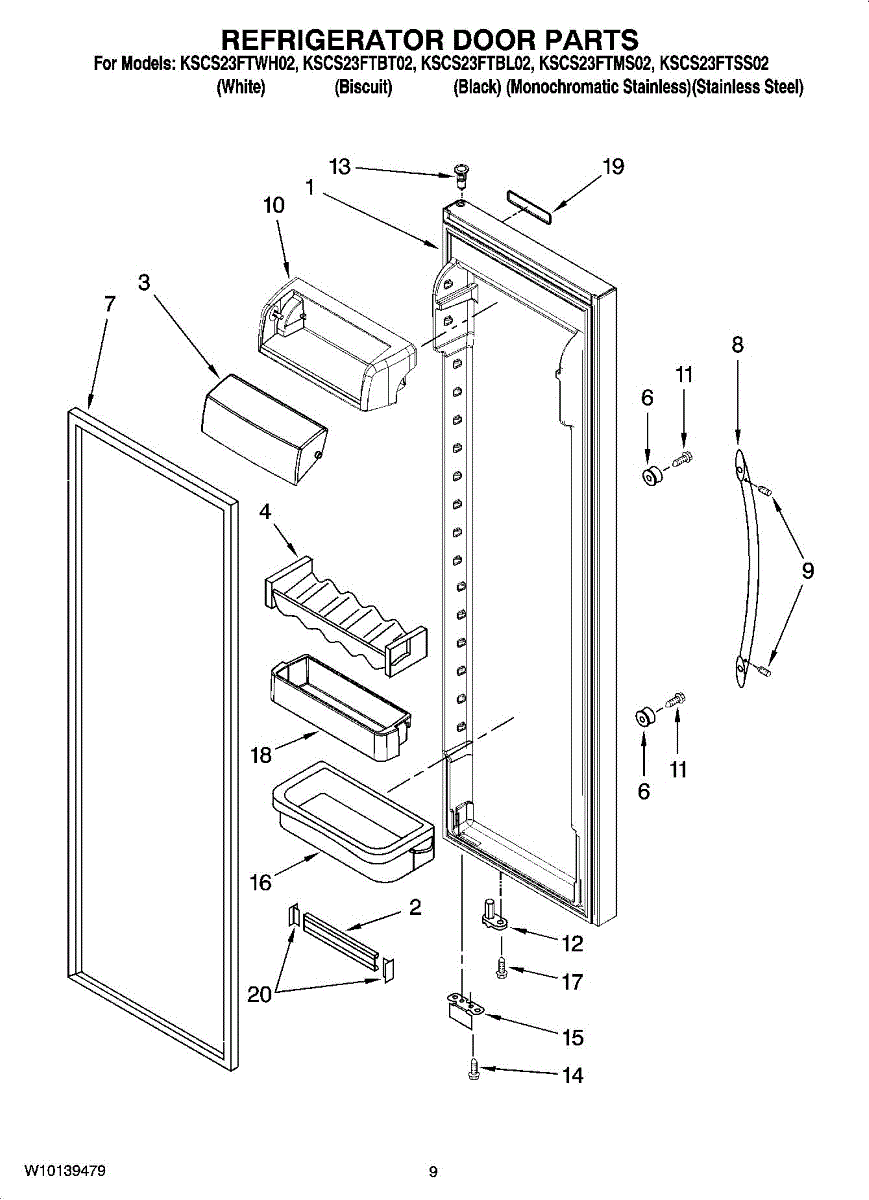 REFRIGERATOR DOOR PARTS
For Models: KSCS23FTWH02, KSCS23FTBT02, KSCS23FTBL02, KSCS23FTMS02, KSCS23FTSS02
(White) (Biscuit) (Black) (Monochromatic Stainless)(Stainless Steel)

13
19
1
10
3
7
8
11
6
9
4
18
11
6
16
2
12
17
20
15
14

W10139479
9