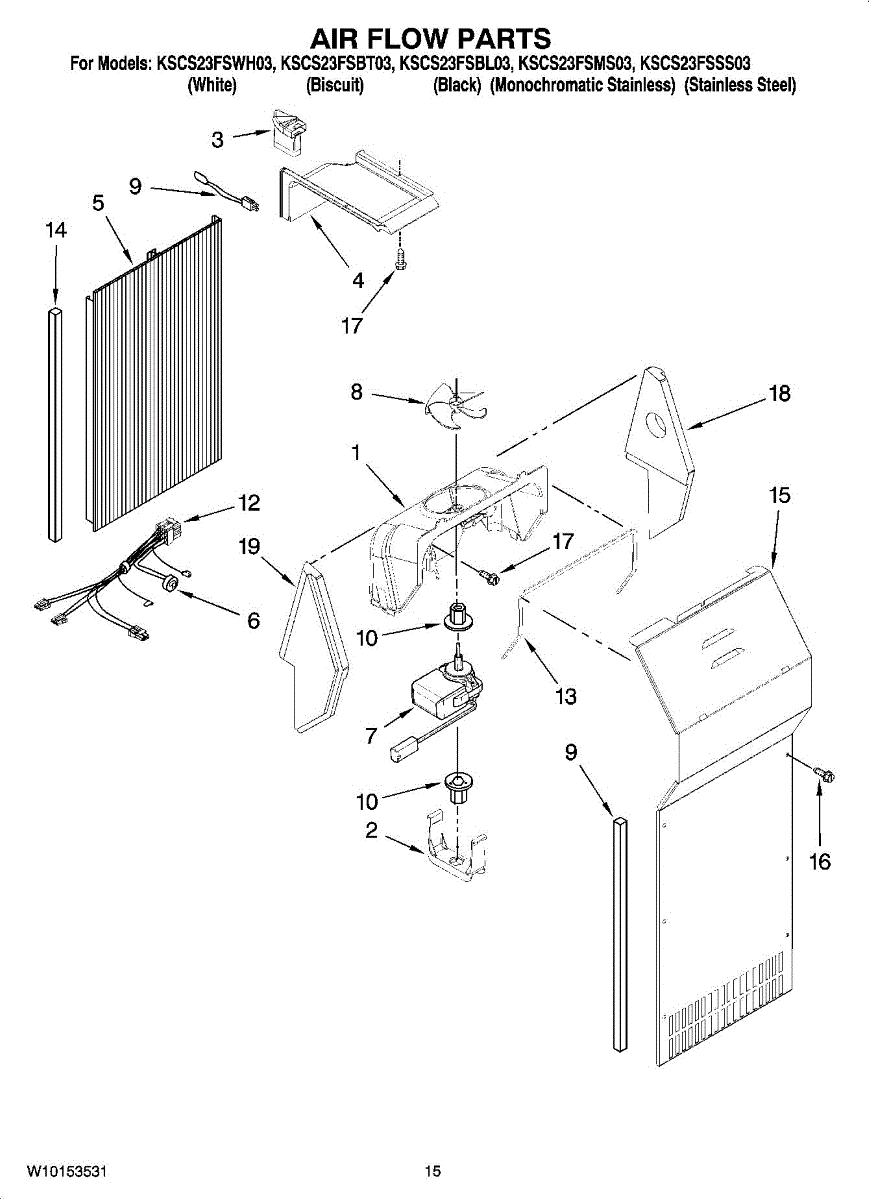 AIR FLOW PARTS
For Models: KSCS23FSWH03, KSCS23FSBT03, KSCS23FSBL03, KSCS23FSMS03, KSCS23FSSS03
(White) (Biscuit) (Black) (Monochromatic Stainless) (Stainless Steel)

3
9
5
14
4
17
8
18
1
12
15
19
17
6
10
13
7
9
10
2
16

W10153531
15