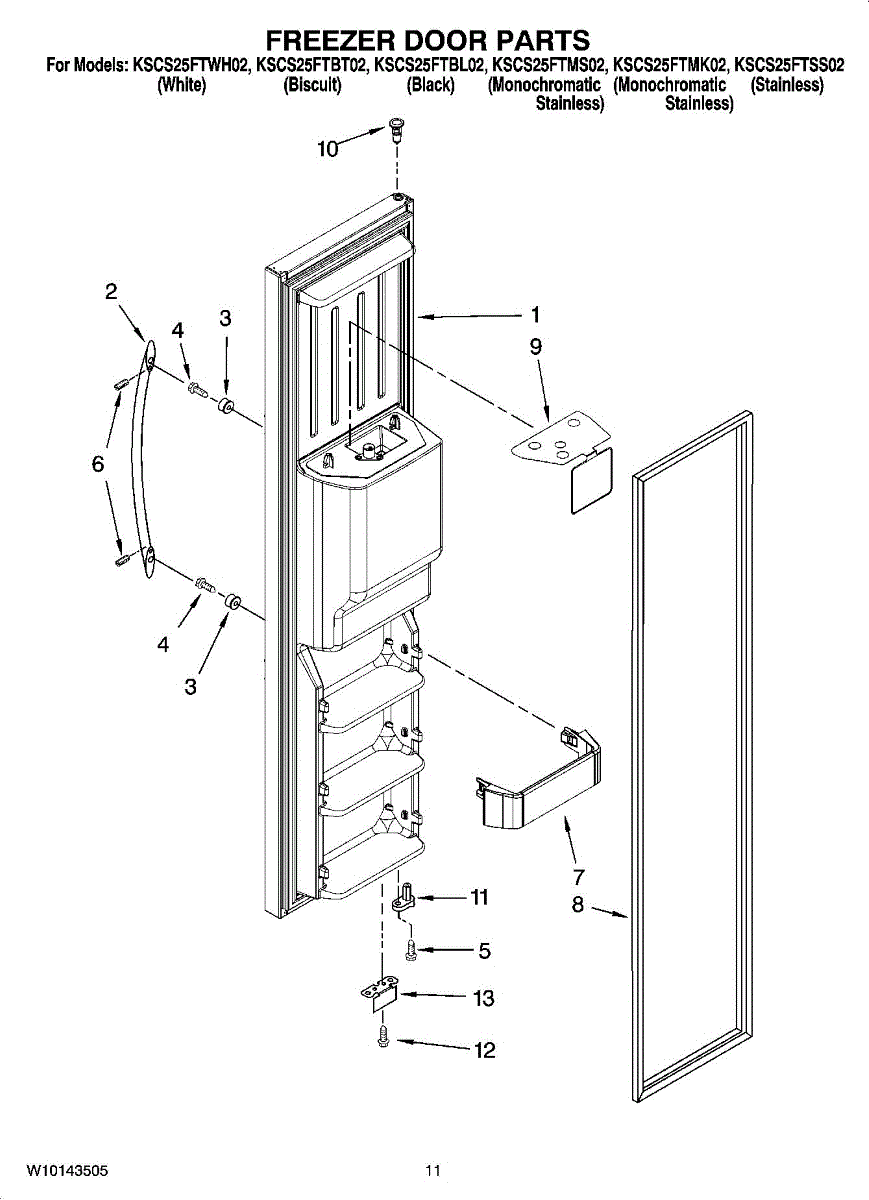 FREEZER DOOR PARTS

For Models: KSCS25FTWH02, KSCS25FTBT02, KSCS25FTBL02, KSCS25FTMS02, KSCS25FTMK02, KSCS25FTSS02
(White) (Biscuit) (Black) (Monochromatic Stainless) (Monochromatic Stainless) (Stainless)

10

2

4

3

1

9

6

4

3

7

8

11

5

13

12

W10143505

11