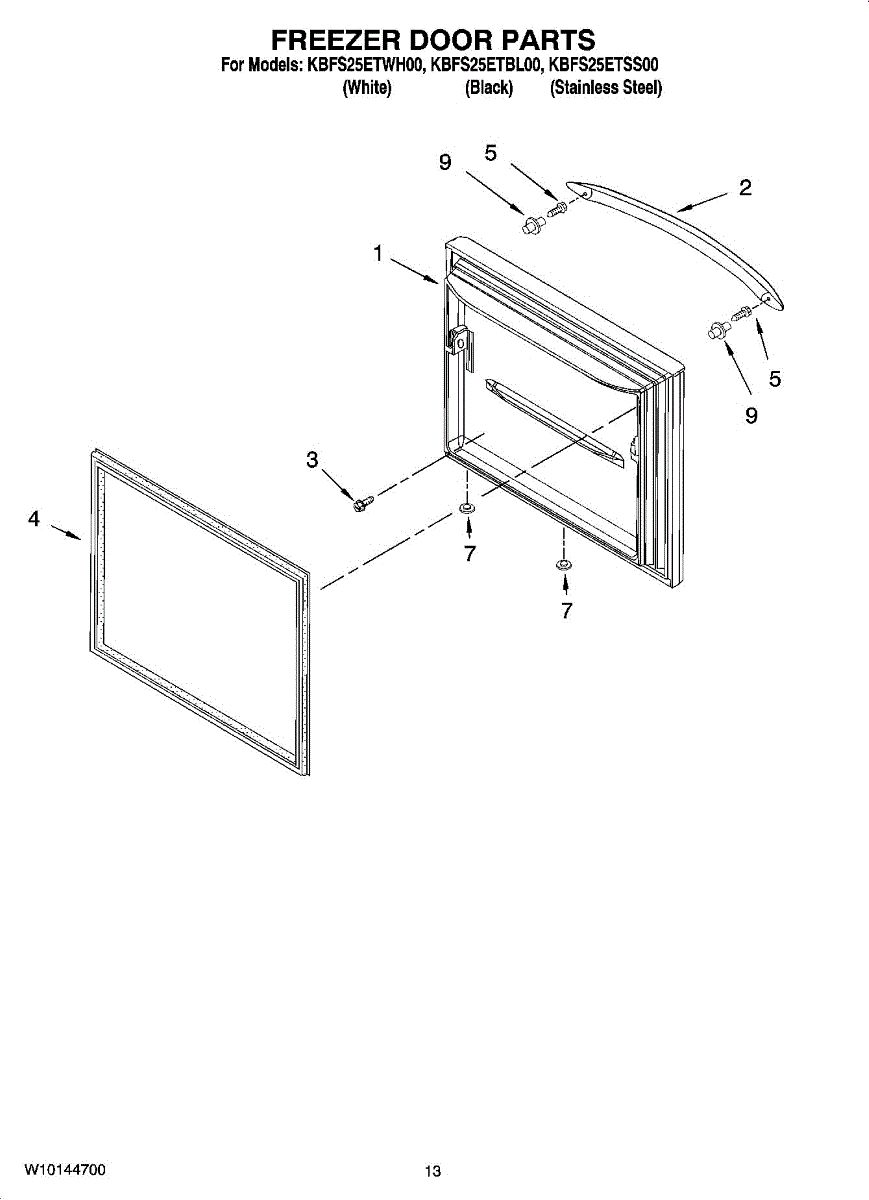 FREEZER DOOR PARTS
For Models: KBFS25ETWH00, KBFS25ETBL00, KBFS25ETSS00
(White) (Black) (Stainless Steel)

9
5
2
1
5
9
3
4
7
7

W10144700
13