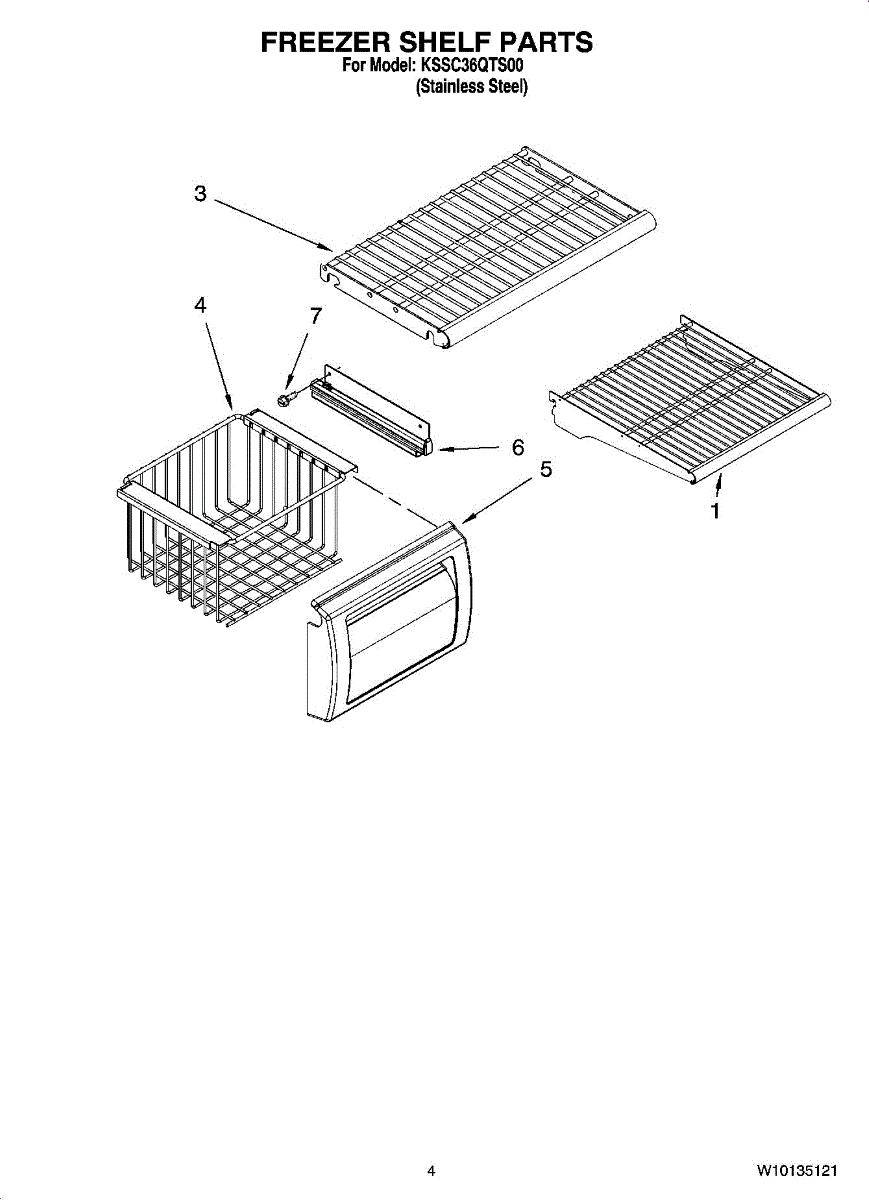 FREEZER SHELF PARTS
For Model: KSSC36QTS00
(Stainless Steel)

3

4

7

6

5

1

4

W10135121