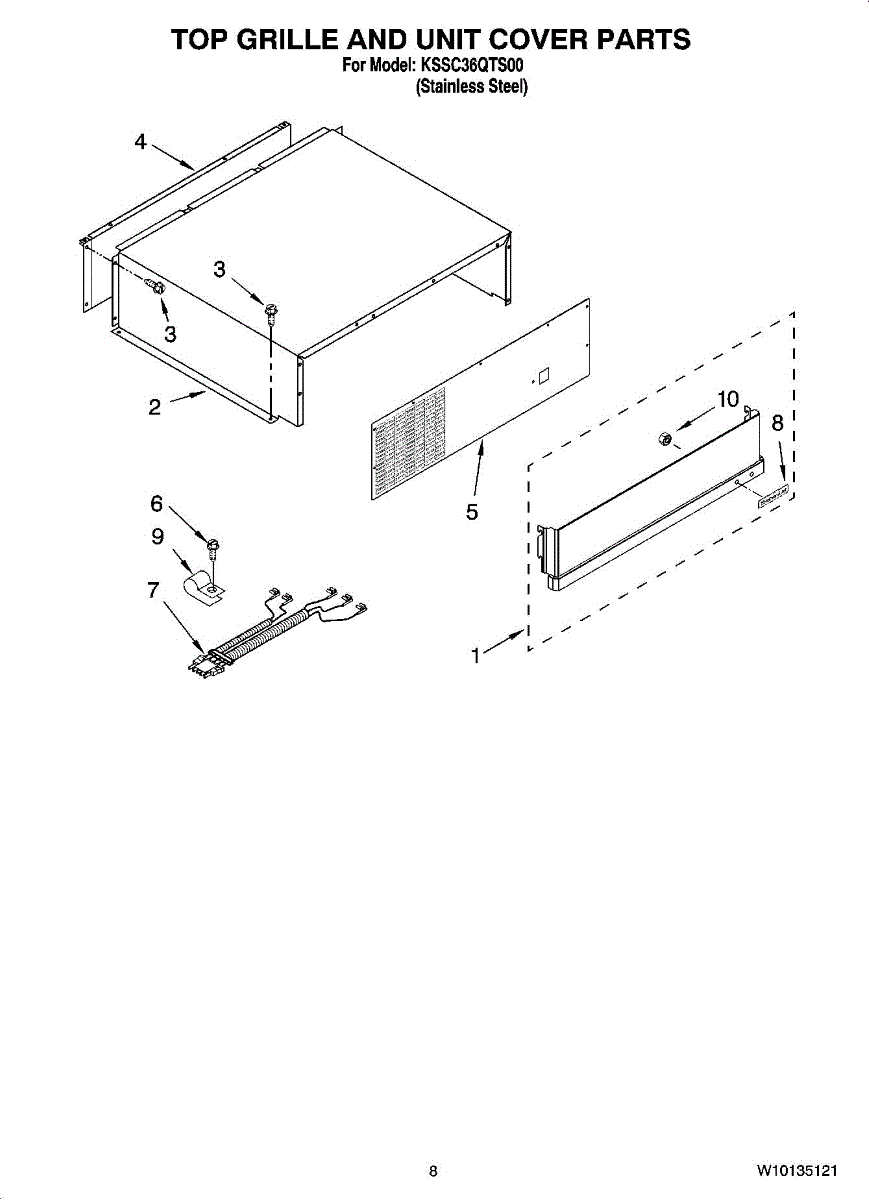 TOP GRILLE AND UNIT COVER PARTS
For Model: KSSC36QTS00
(Stainless Steel)

4
3
3
2
10
8
5
6
9
7
1

8
W10135121