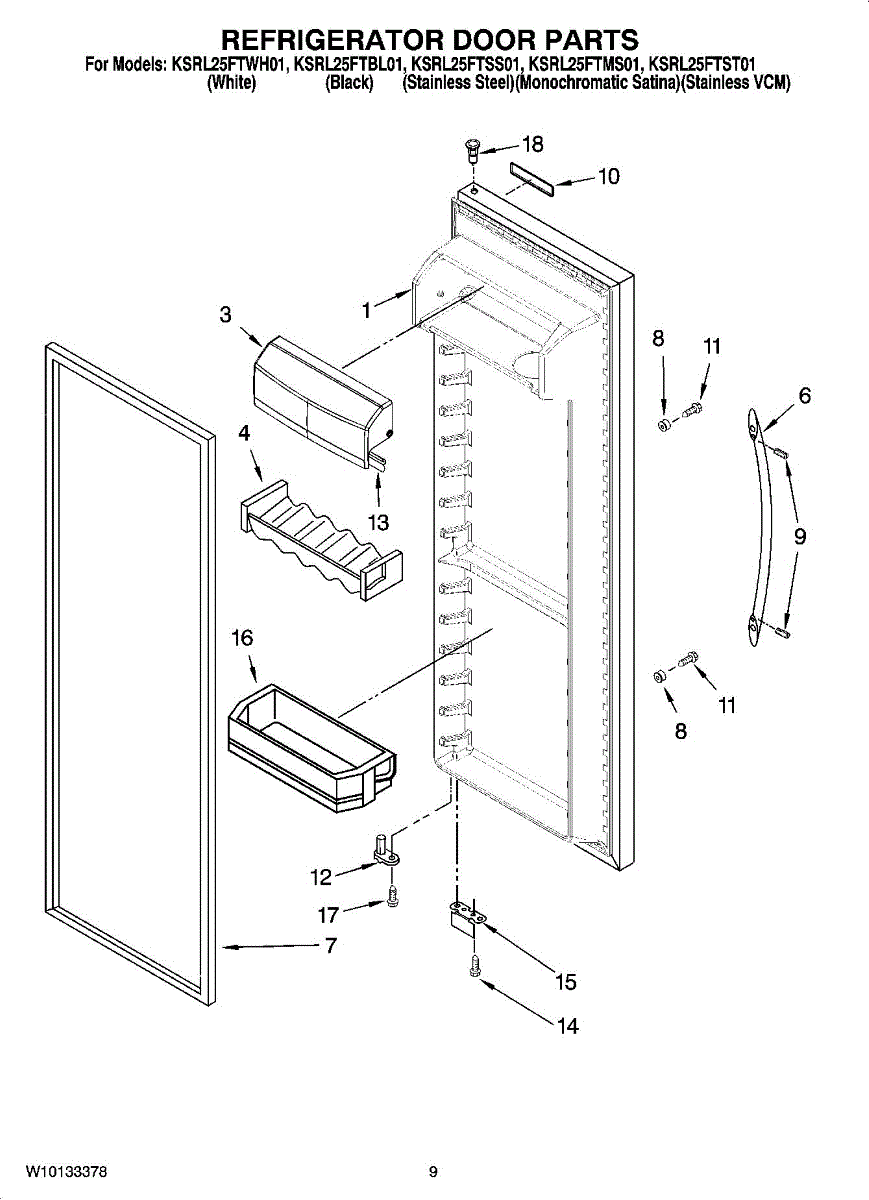 REFRIGERATOR DOOR PARTS
For Models: KSRL25FTWH01, KSRL25FTBL01, KSRL25FTSS01, KSRL25FTMS01, KSRL25FTST01
(White) (Black) (Stainless Steel)(Monochromatic Satina)(Stainless VCM)

18
10
1
3
8
11
6
4
13
9
16
11
8
12
17
7
15
14

W10133378
9