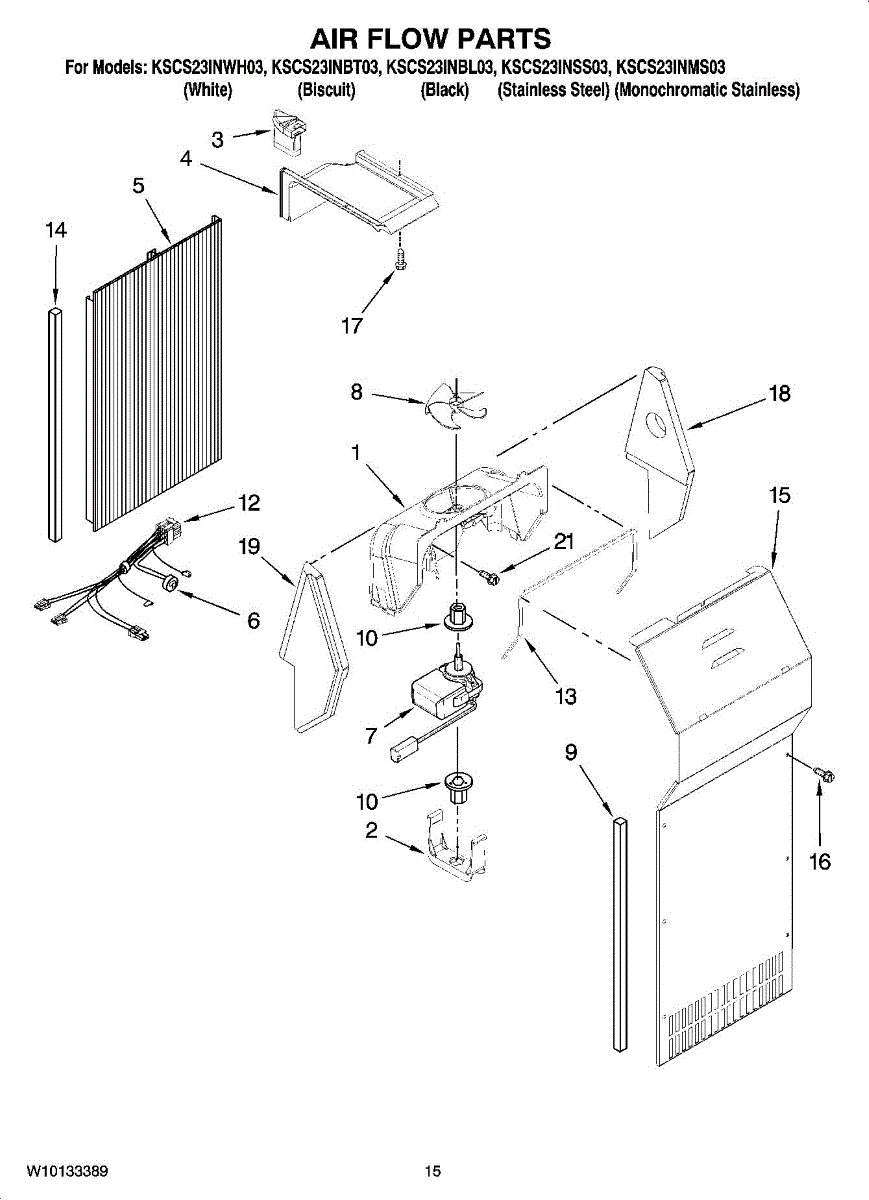 AIR FLOW PARTS

For Models: KSCS23INWH03, KSCS23INBT03, KSCS23INBL03, KSCS23INSS03, KSCS23INMS03
(White) (Biscuit) (Black) (Stainless Steel) (Monochromatic Stainless)

3
4
5
14
17
8
18
1
15
12
19
21
6
10
13
7
9
10
2
16

W10133389

15