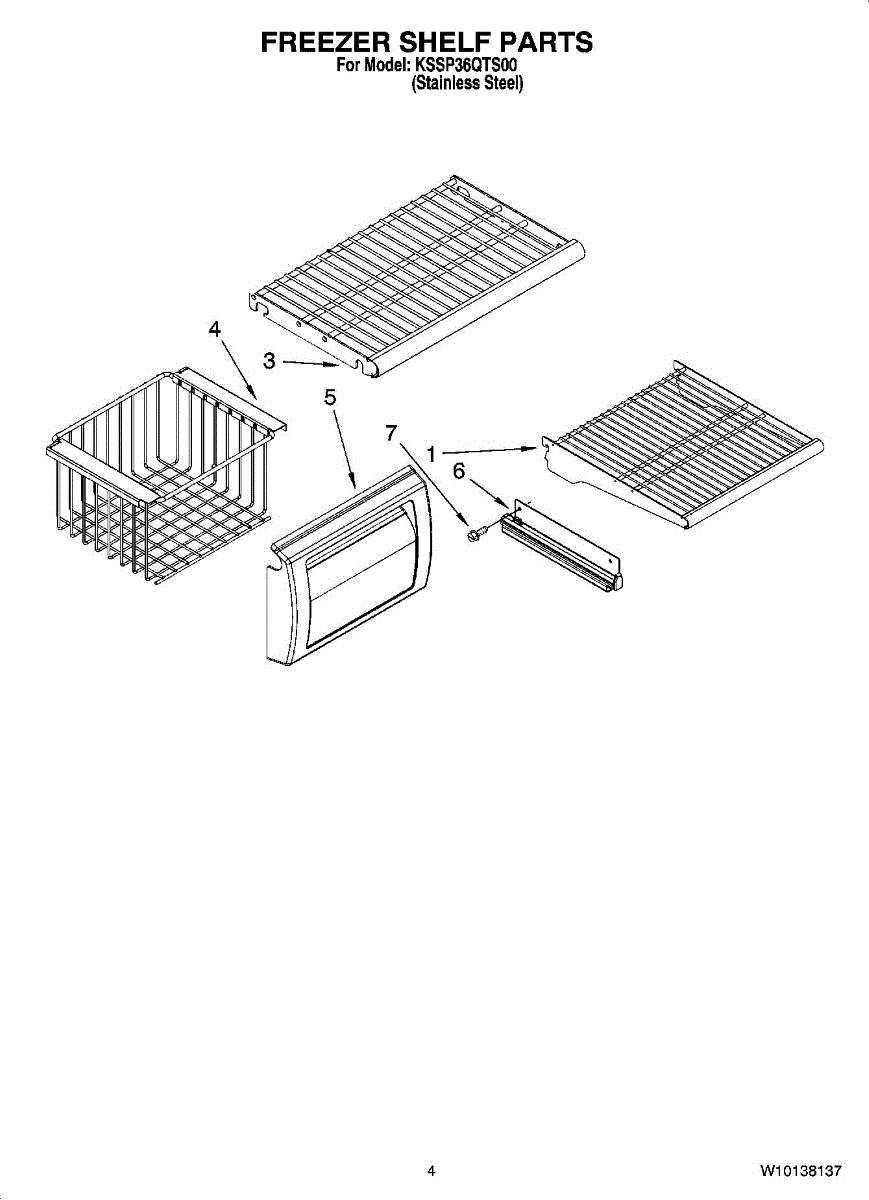 FREEZER SHELF PARTS
For Model: KSSP36QTS00
(Stainless Steel)

4
3
5
7
1
6

4

W10138137