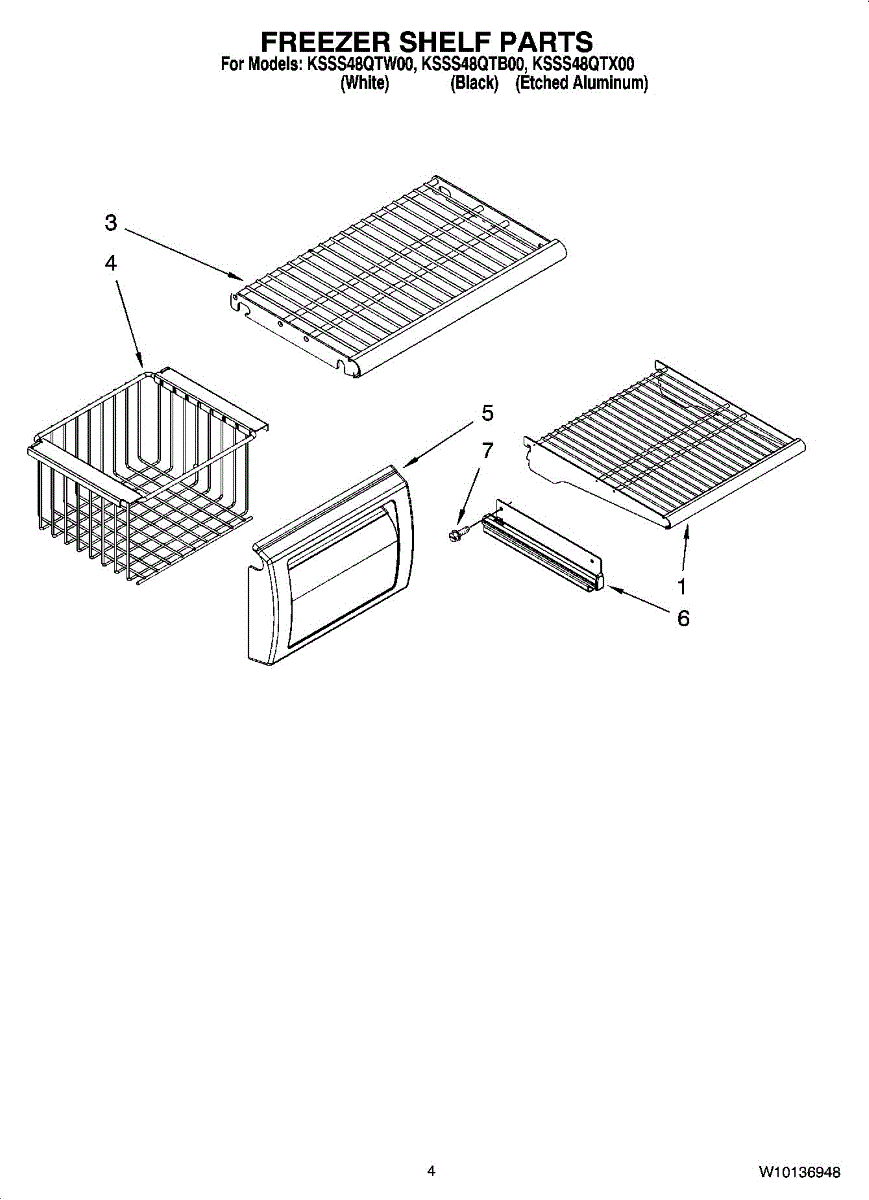 FREEZER SHELF PARTS
For Models: KSSS48QTW00, KSSS48QTB00, KSSS48QTX00
(White) (Black) (Etched Aluminum)

3
4
5
7
1
6

4
W10136948