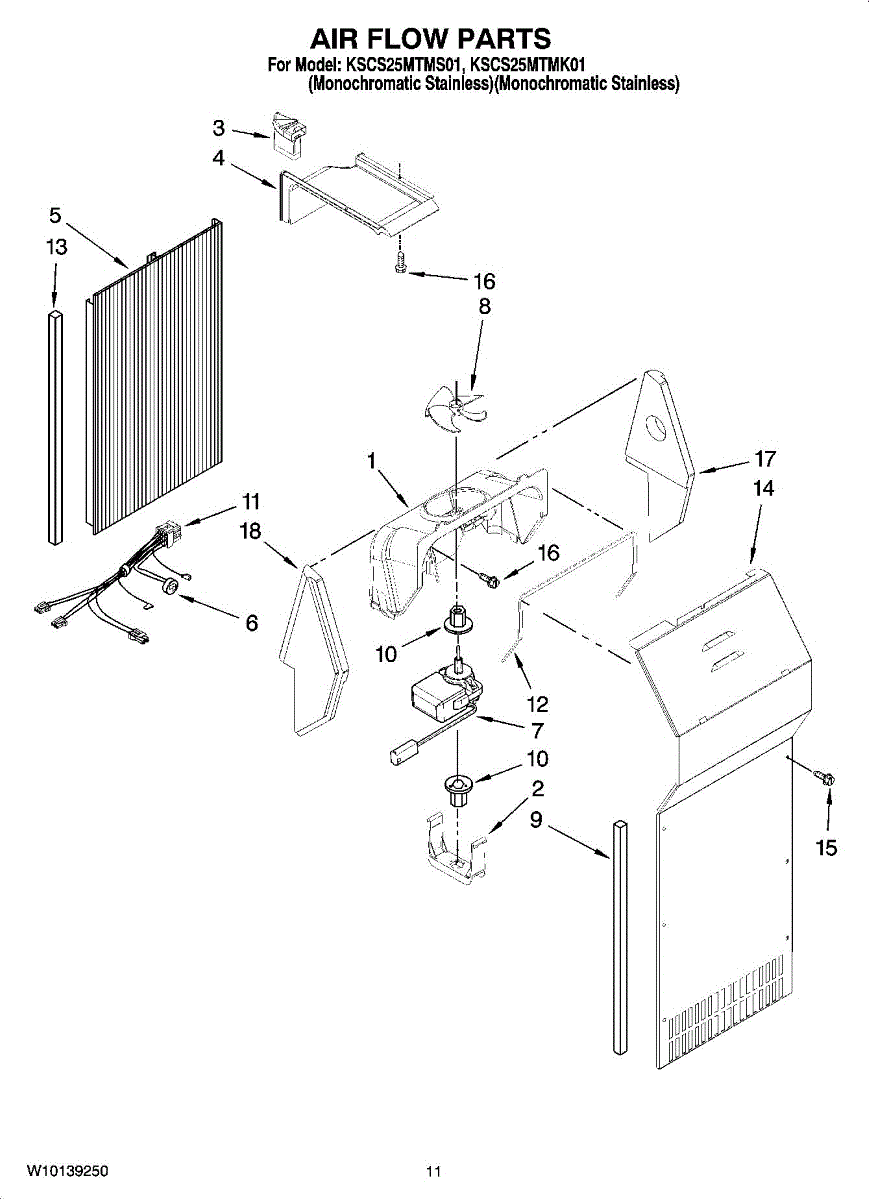 AIR FLOW PARTS
For Model: KSCS25MTMS01, KSCS25MTMK01
(Monochromatic Stainless)(Monochromatic Stainless)

3
4
5
13
16
8
1
17
14
11
18
16
6
10
12
7
10
2
9
15

W10139250
11