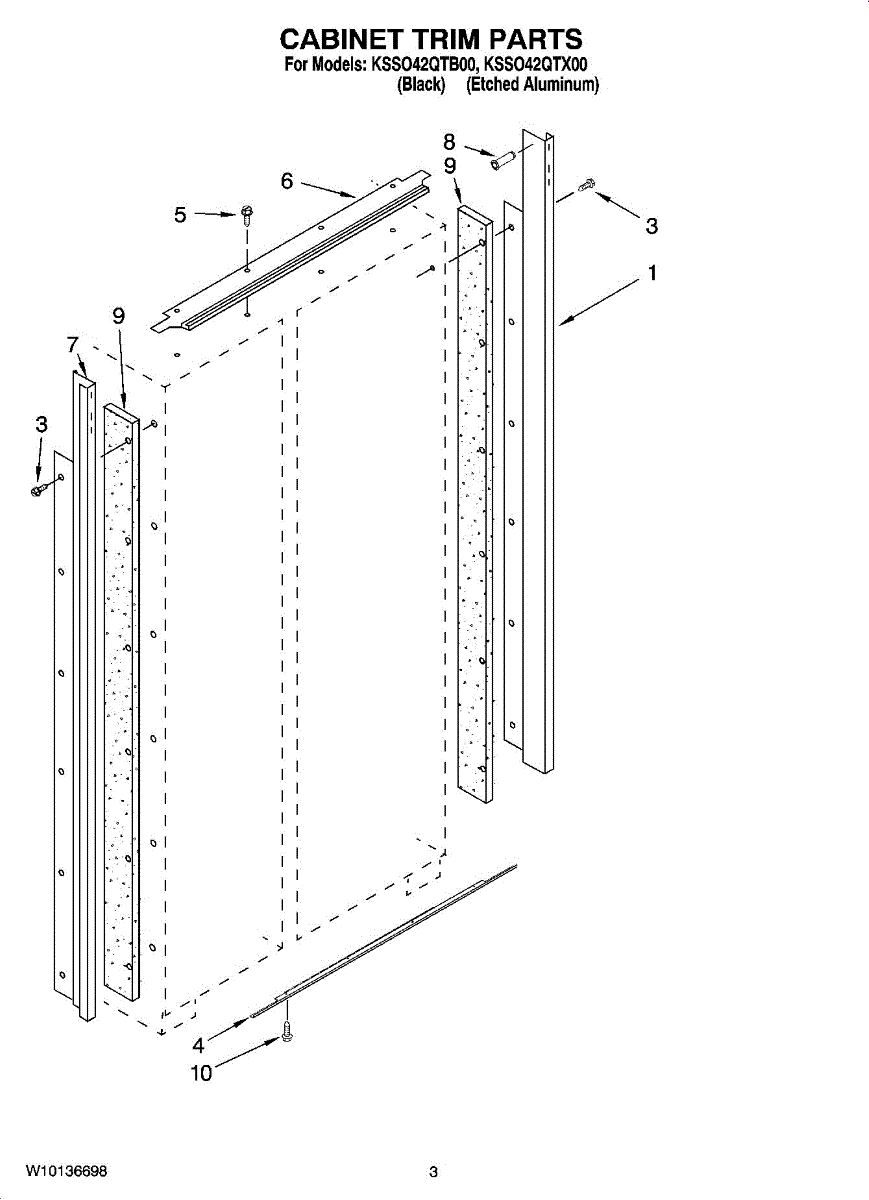 CABINET TRIM PARTS
For Models: KSSO42QTB00, KSSO42QTX00
(Black) (Etched Aluminum)

8
9
6
5
3
1
9
7
3
4
10

W10136698

3