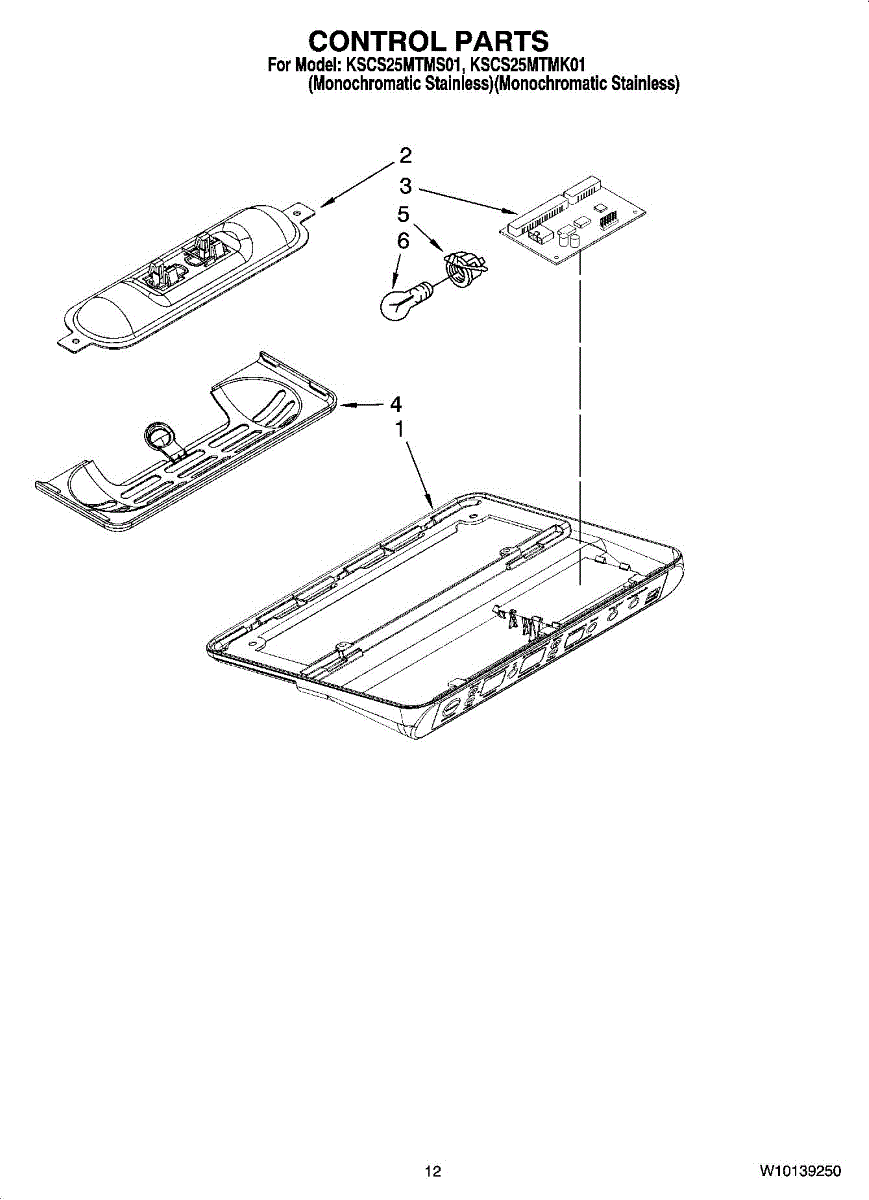 CONTROL PARTS
For Model: KSCS25MTMS01, KSCS25MTMK01
(Monochromatic Stainless)(Monochromatic Stainless)

2
3
5
6
4
1

12

W10139250