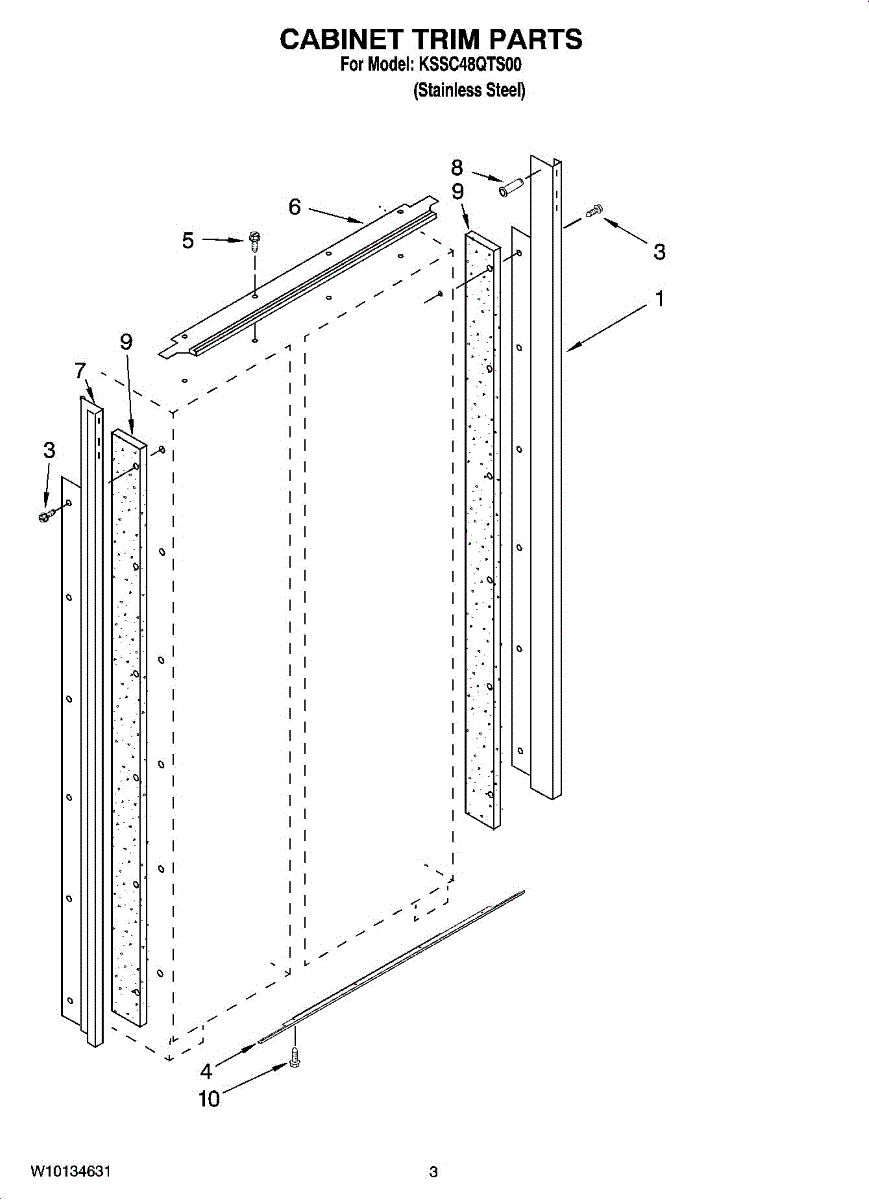 CABINET TRIM PARTS
For Model: KSSC48QTS00
(Stainless Steel)

8
9
6
5
3
1
9
7
3
4
10

W10134631
3