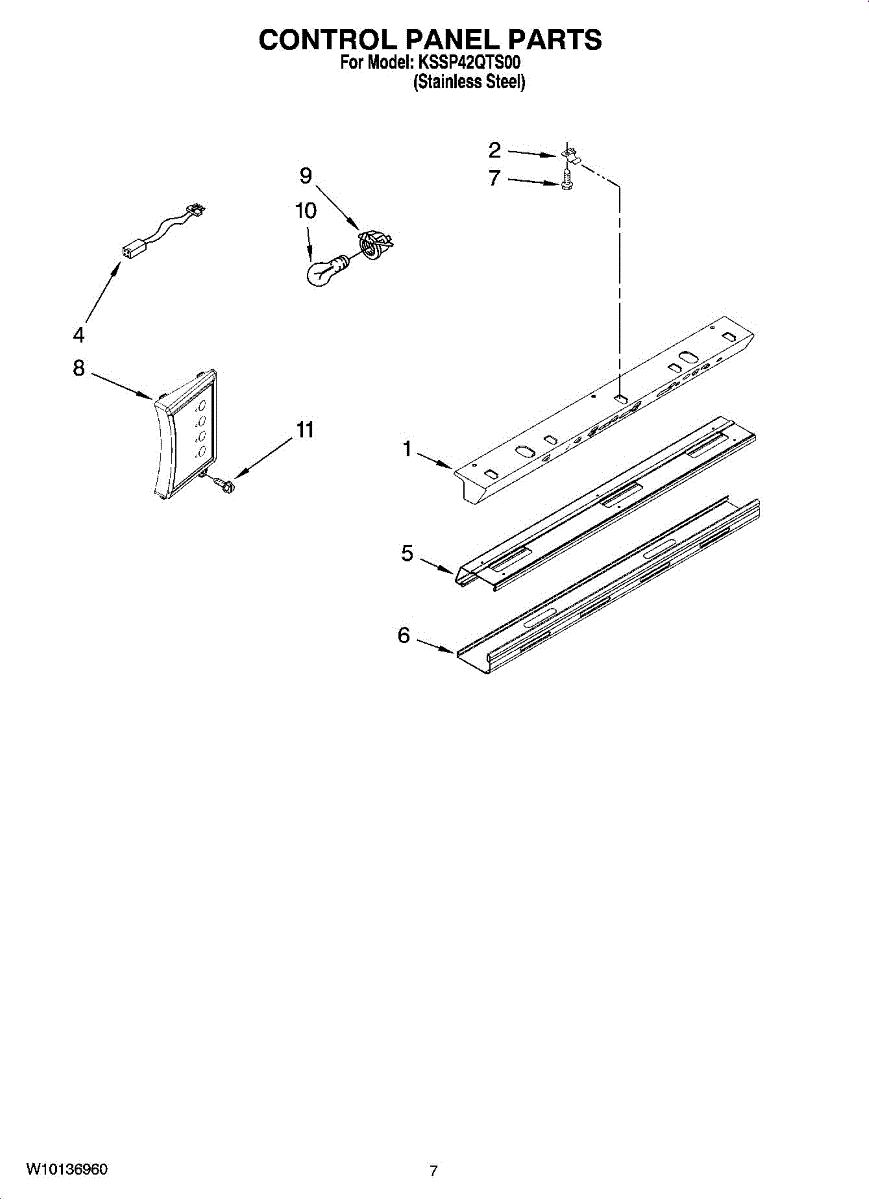 CONTROL PANEL PARTS
For Model: KSSP42QTS00
(Stainless Steel)

2
7
9
10
4
8
11
1
5
6

W10136960

7