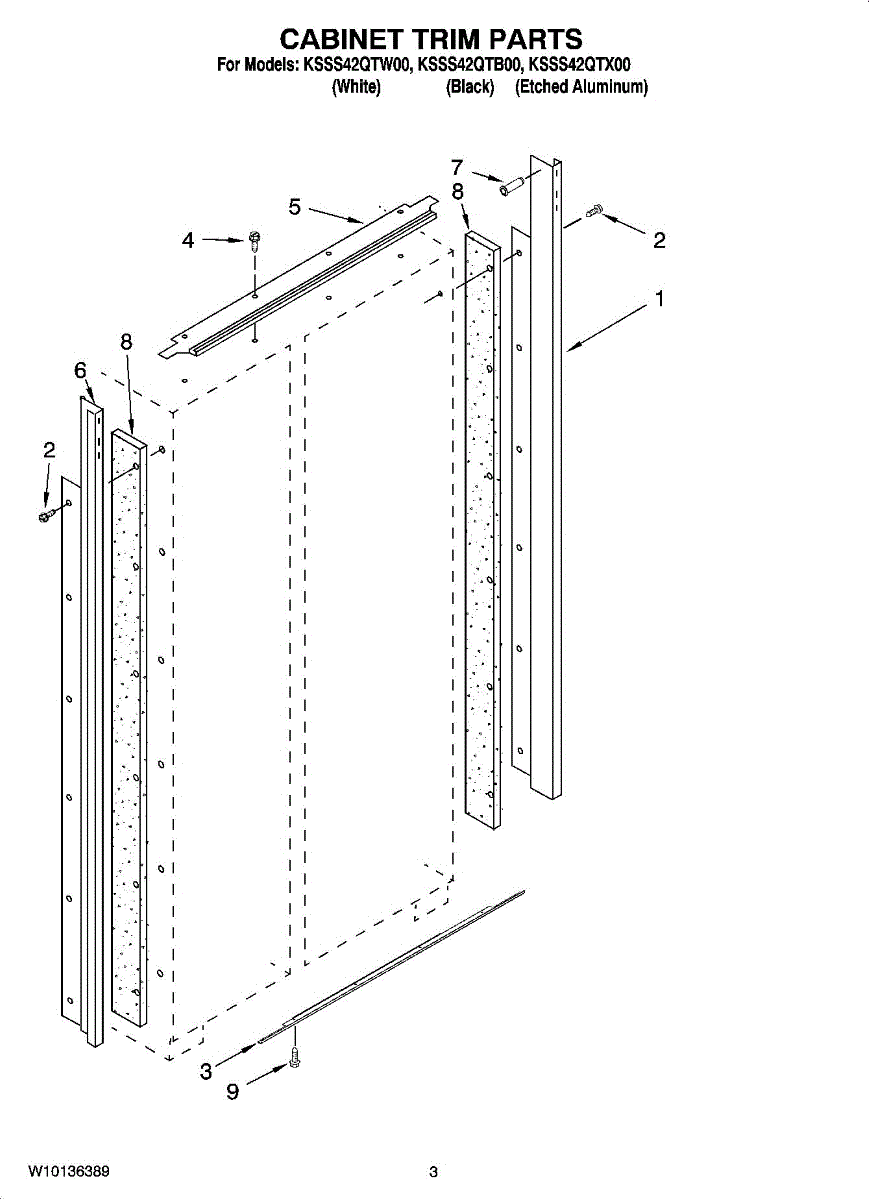 CABINET TRIM PARTS
For Models: KSSS42QTW00, KSSS42QTB00, KSSS42QTX00
(White) (Black) (Etched Aluminum)

7
8
5
4
2
1
8
6
2
3
9

W10136389

3