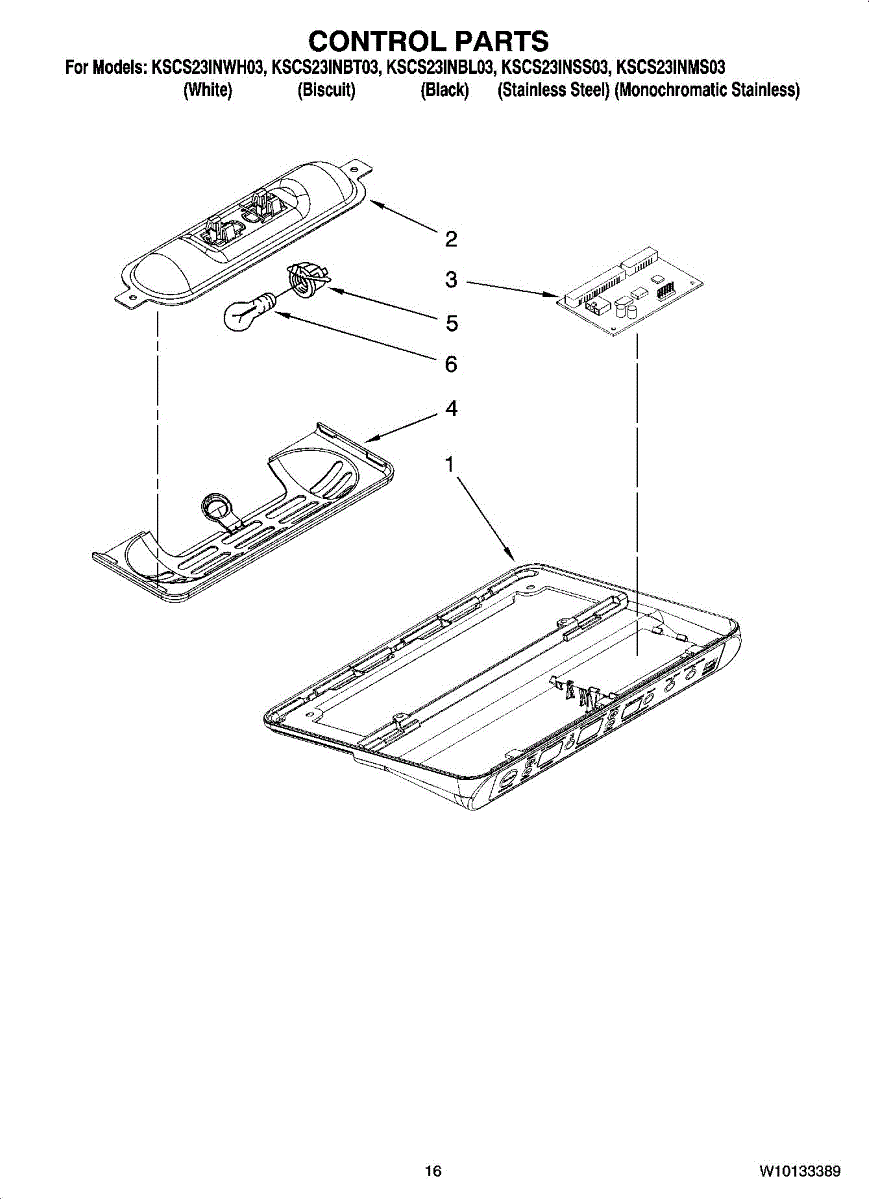 CONTROL PARTS

For Models: KSCS23INWH03, KSCS23INBT03, KSCS23INBL03, KSCS23INSS03, KSCS23INMS03
(White) (Biscuit) (Black) (Stainless Steel) (Monochromatic Stainless)

2
3
5
6
4
1

16

W10133389