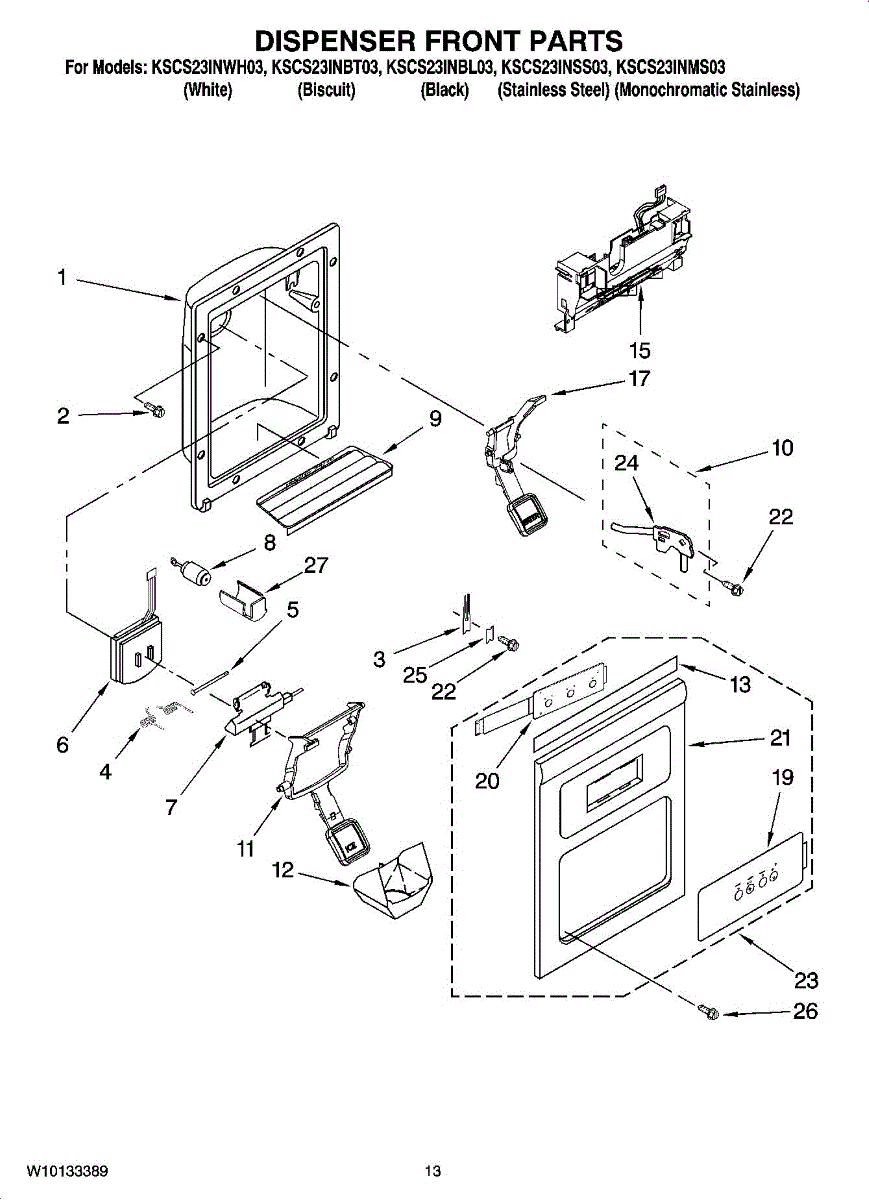 DISPENSER FRONT PARTS
For Models: KSCS23INWH03, KSCS23INBT03, KSCS23INBL03, KSCS23INSS03, KSCS23INMS03
(White) (Biscuit) (Black) (Stainless Steel) (Monochromatic Stainless)

1
15
17
2
9
10
24
22
8
27
5
3
25
22
13
6
4
7
20
21
19
11
12
23
26

W10133389
13