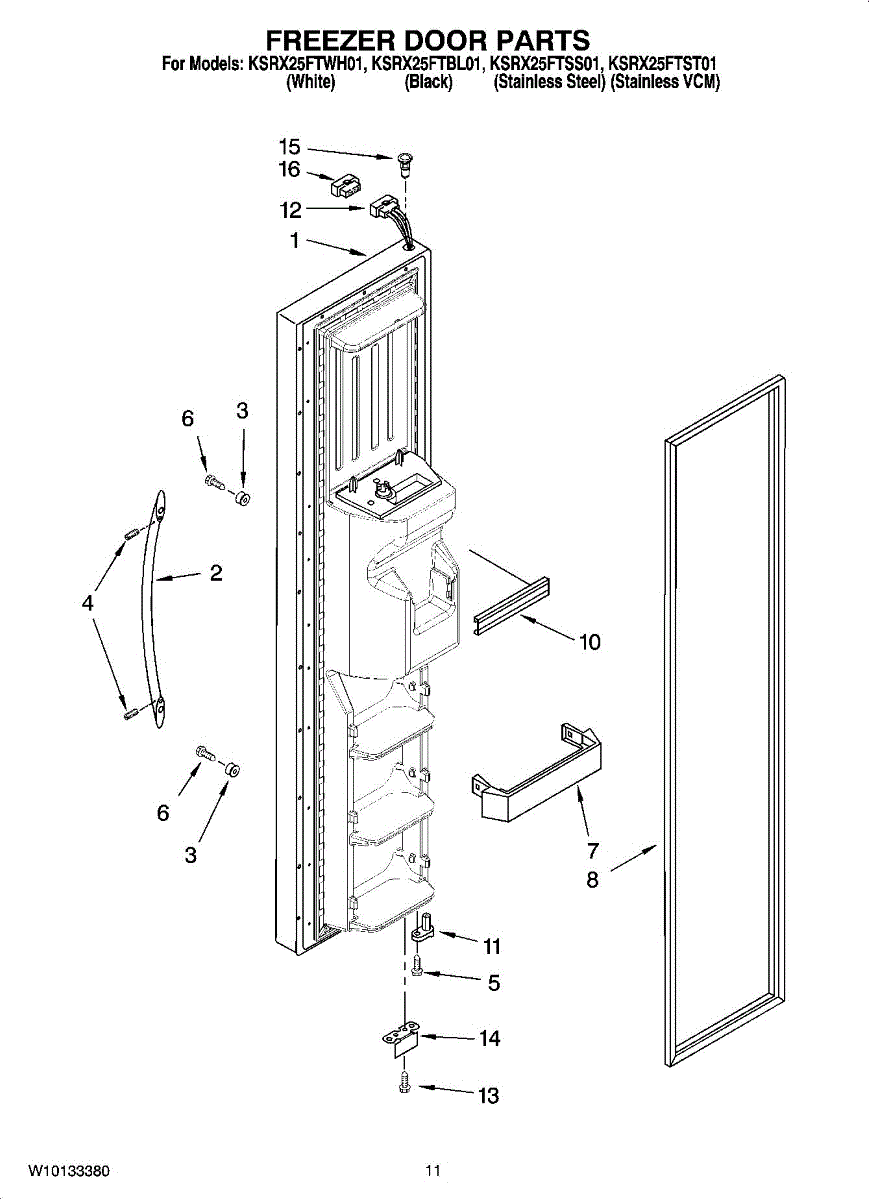 FREEZER DOOR PARTS
For Models: KSRX25FTWH01, KSRX25FTBL01, KSRX25FTSS01, KSRX25FTST01
(White) (Black) (Stainless Steel) (Stainless VCM)

15
16
12
1
6
3
2
4
10
6
3
7
8
11
5
14
13

W10133380

11