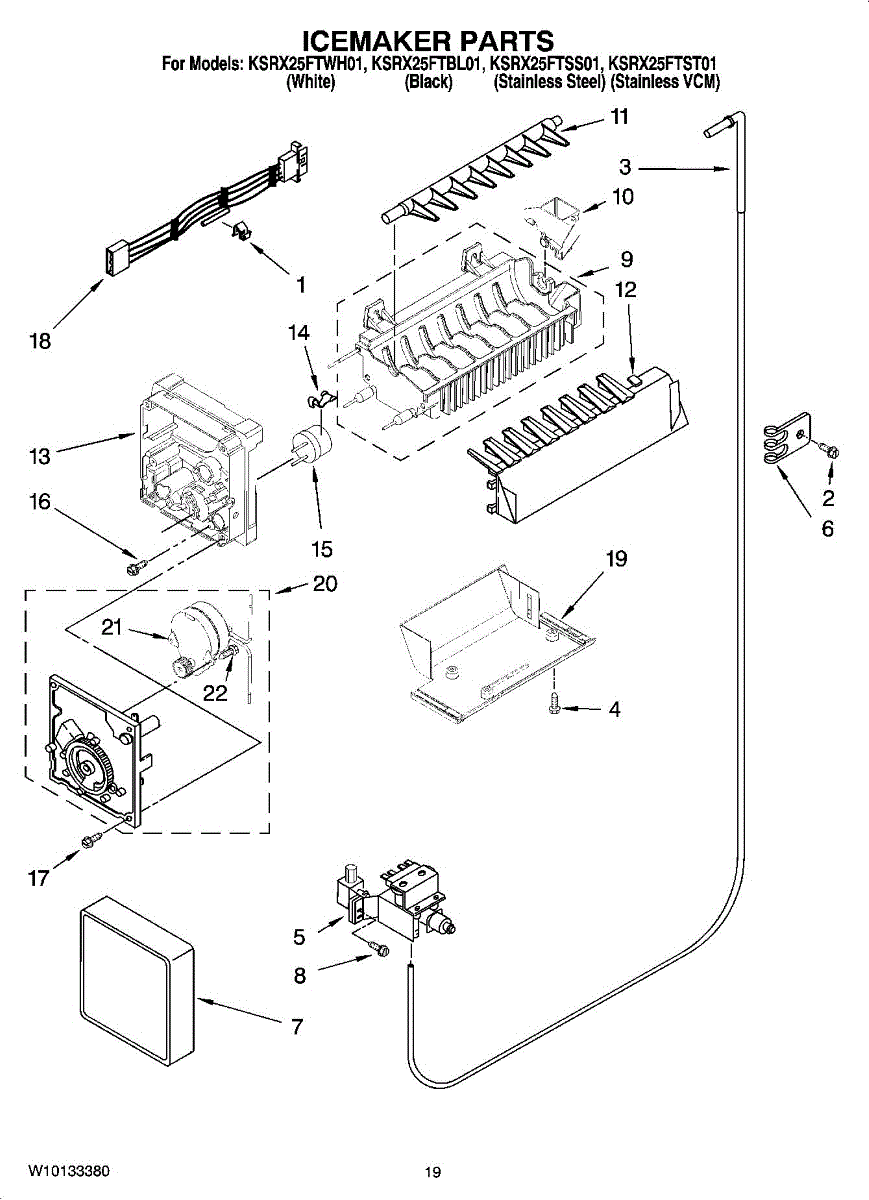 ICEMAKER PARTS
For Models: KSRX25FTWH01, KSRX25FTBL01, KSRX25FTSS01, KSRX25FTST01
(White) (Black) (Stainless Steel) (Stainless VCM)

11
3
10
9
12
1
18
14
13
16
15
2
6
20
19
21
22
4
17
5
8
7

W10133380
19