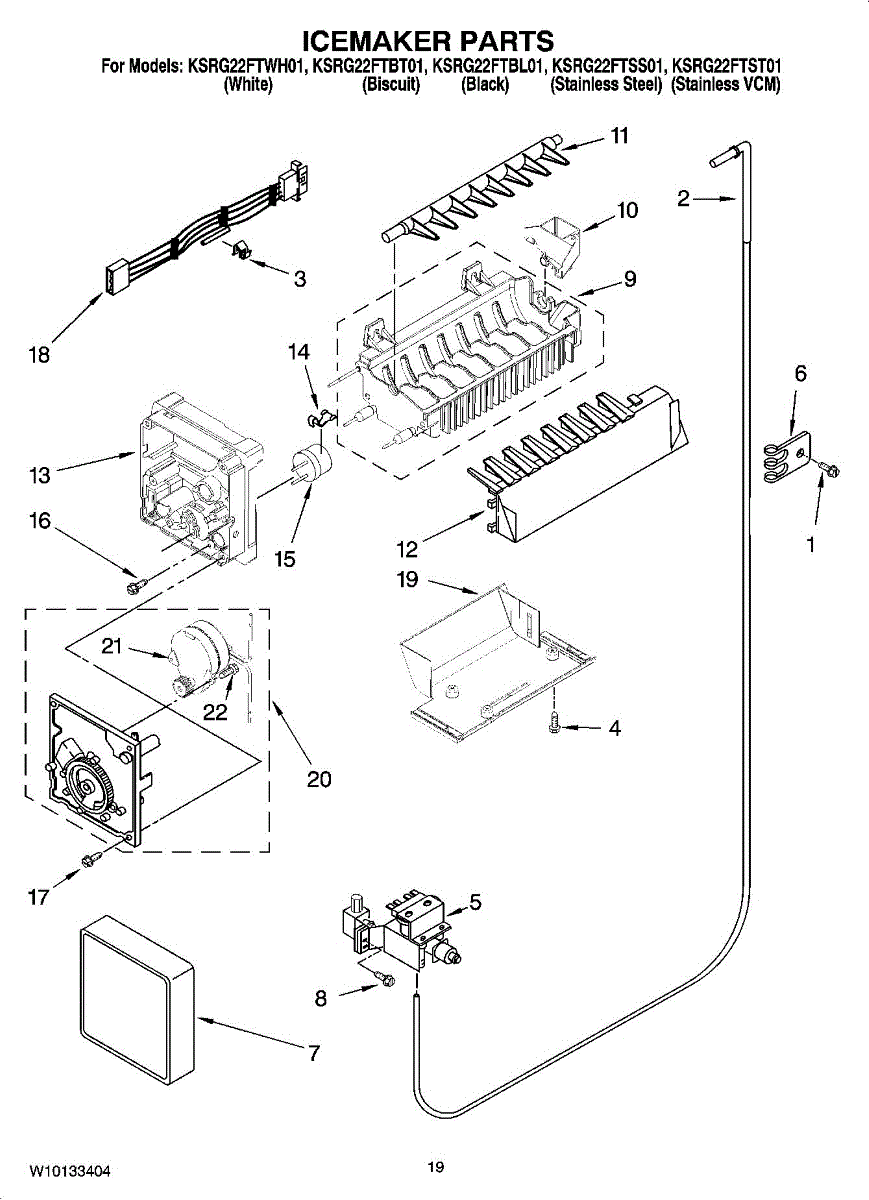 ICEMAKER PARTS
For Models: KSRG22FTWH01, KSRG22FTBT01, KSRG22FTBL01, KSRG22FTSS01, KSRG22FTST01
(White) (Biscuit) (Black) (Stainless Steel) (Stainless VCM)

11
2
10
3
9
18
14
6
13
16
15
12
1
19
21
22
4
20
17
5
8
7

W10133404
19