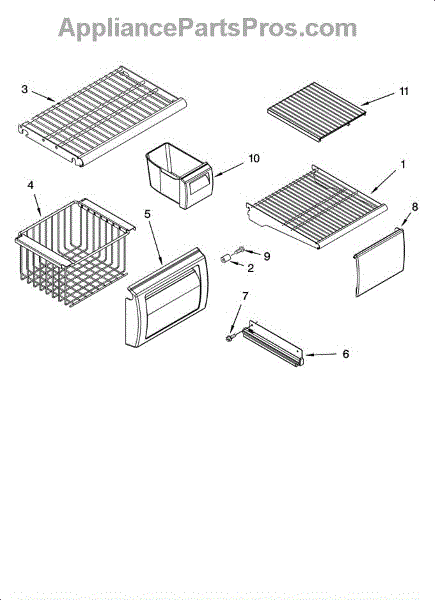 AppliancePartsPros.com

3
11
10
1
4
5
8
9
2
7
6