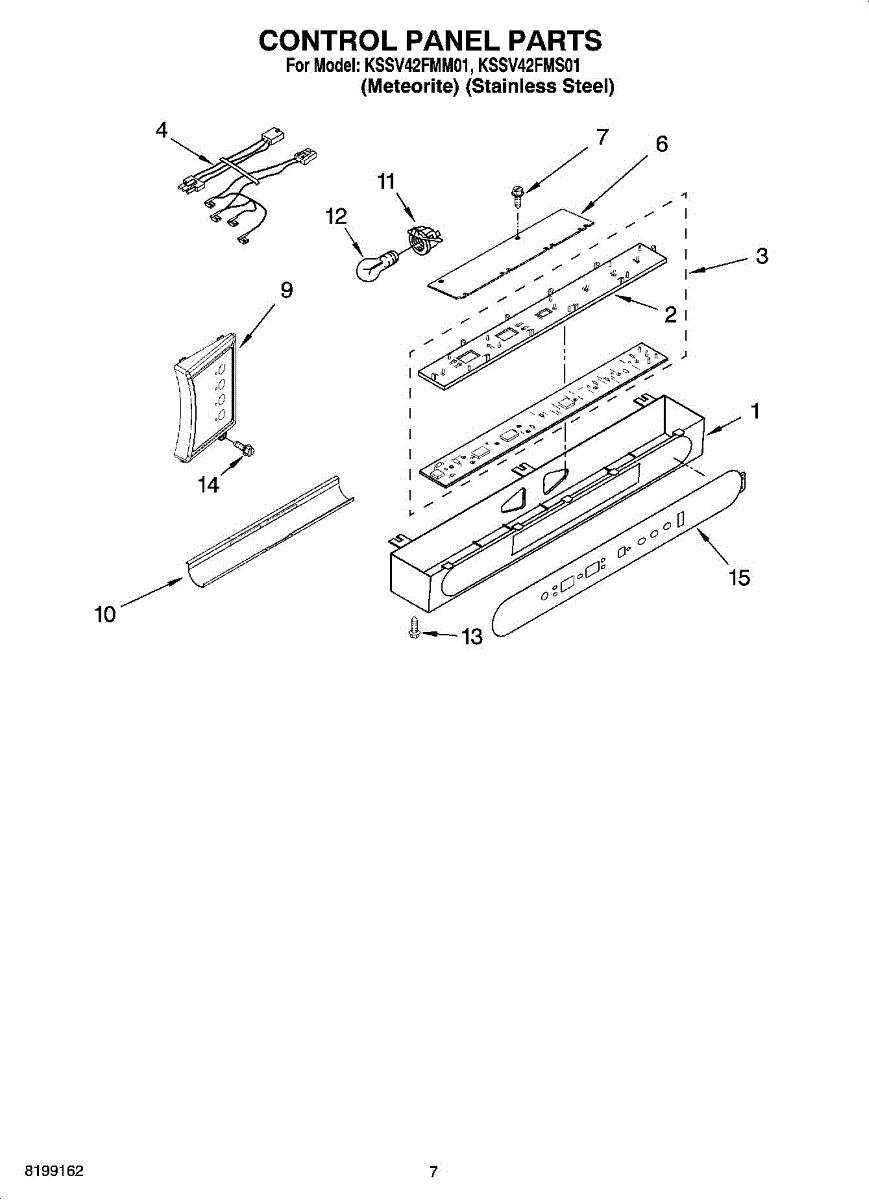 CONTROL PANEL PARTS
For Model: KSSV42FMM01, KSSV42FMS01
(Meteorite) (Stainless Steel)

4
7
6
11
12
3
9
2
1
14
15
10
13

8199162
7