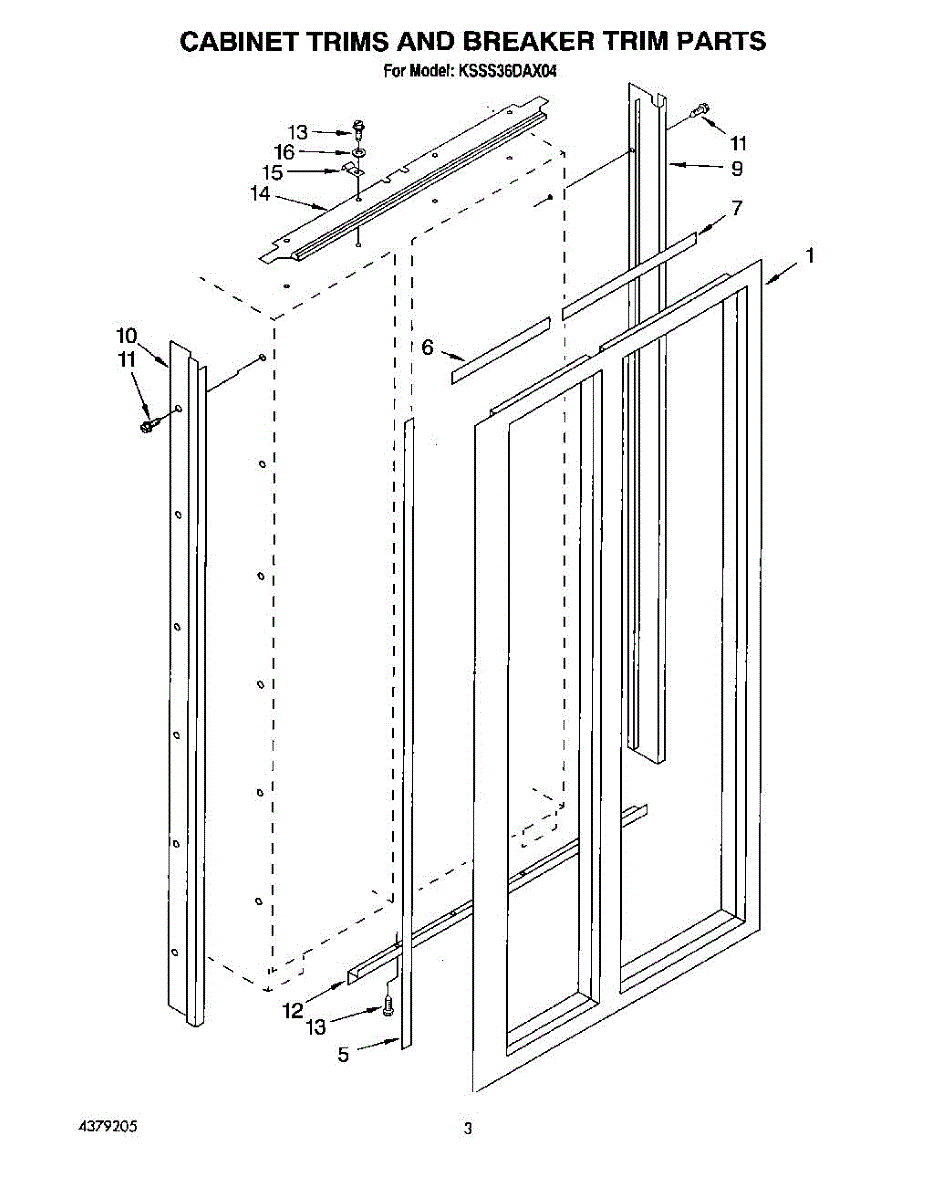 CABINET TRIMS AND BREAKER TRIM PARTS
For Model: KSSS36DAX04

13
16
15
14
11
9
7
1
10
11
6
12
13
5

4379205

3