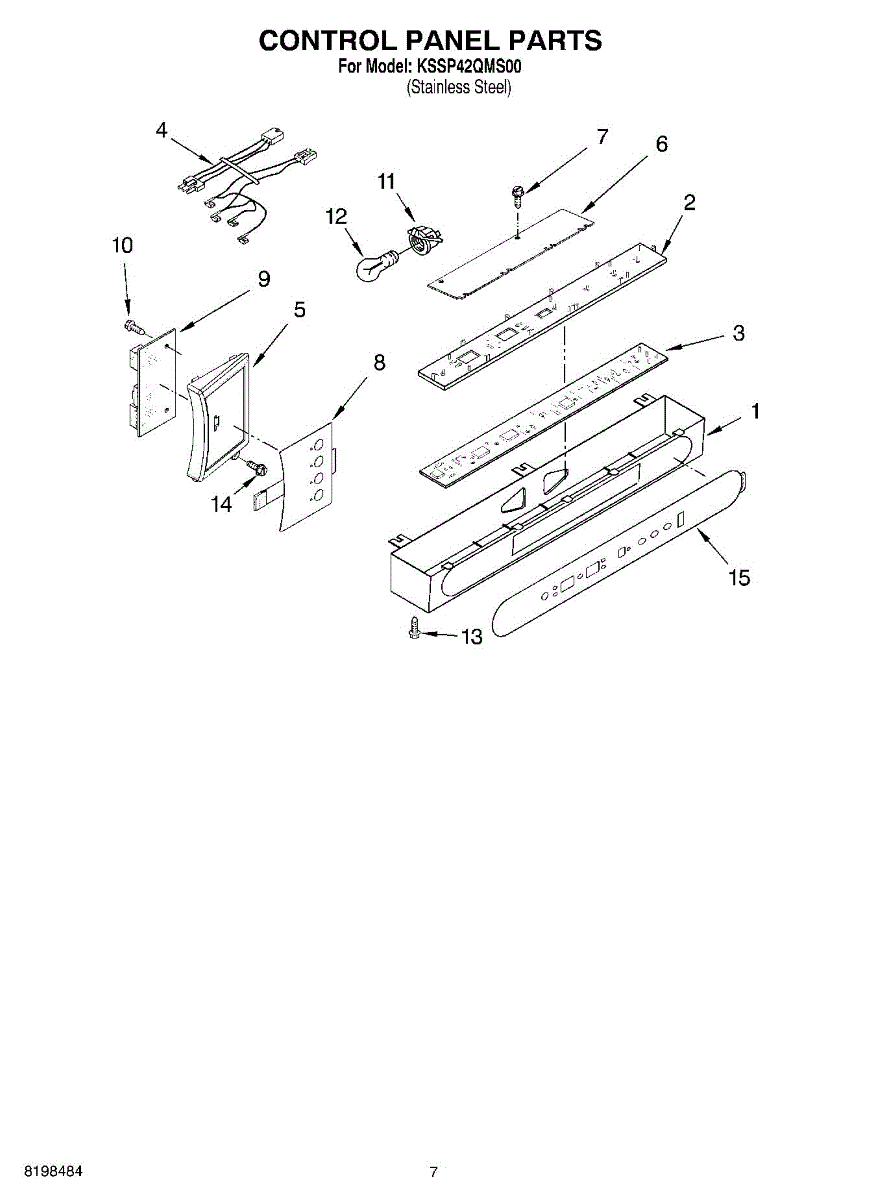 CONTROL PANEL PARTS
For Model: KSSP42QMS00
(Stainless Steel)

4
7
6
11
12
2
10
9
5
3
8
1
14
15
13

8198484
7