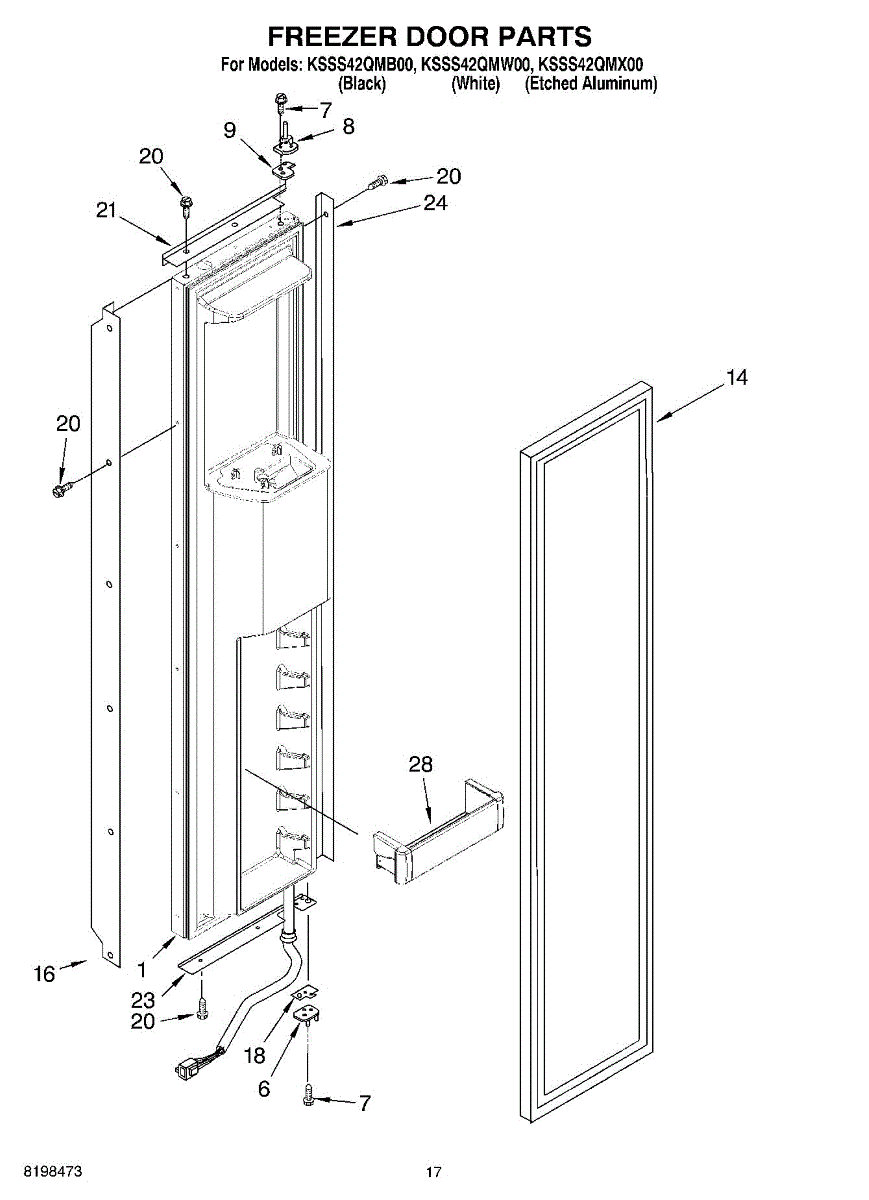 FREEZER DOOR PARTS

For Models: KSSS42QMB00, KSSS42QMW00, KSSS42QMX00
(Black) (White) (Etched Aluminum)

7
8
9
20
20
21
24
14
20
28
16
1
23
20
18
6
7

8198473

17