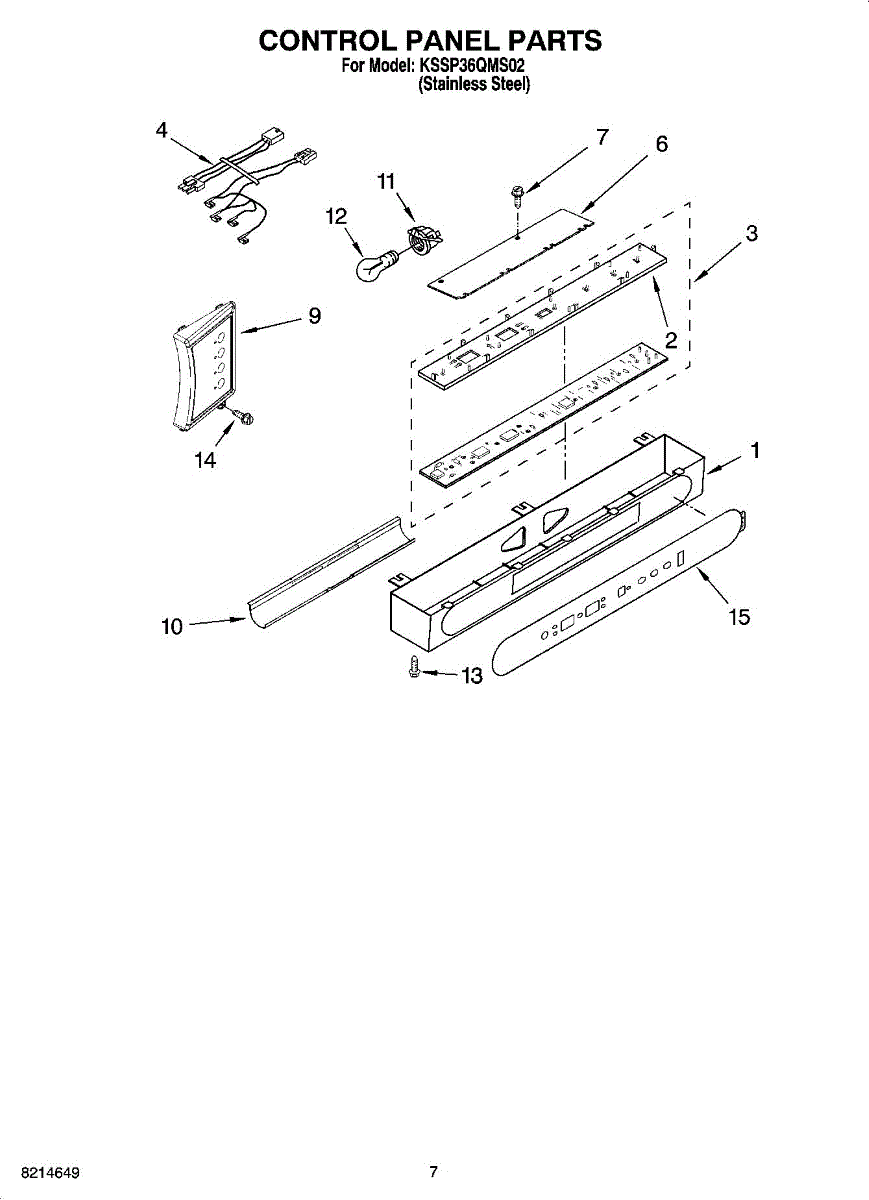 CONTROL PANEL PARTS
For Model: KSSP36QMS02
(Stainless Steel)

4
7
6
11
12
3
9
2
14
1
10
15
13

8214649
7