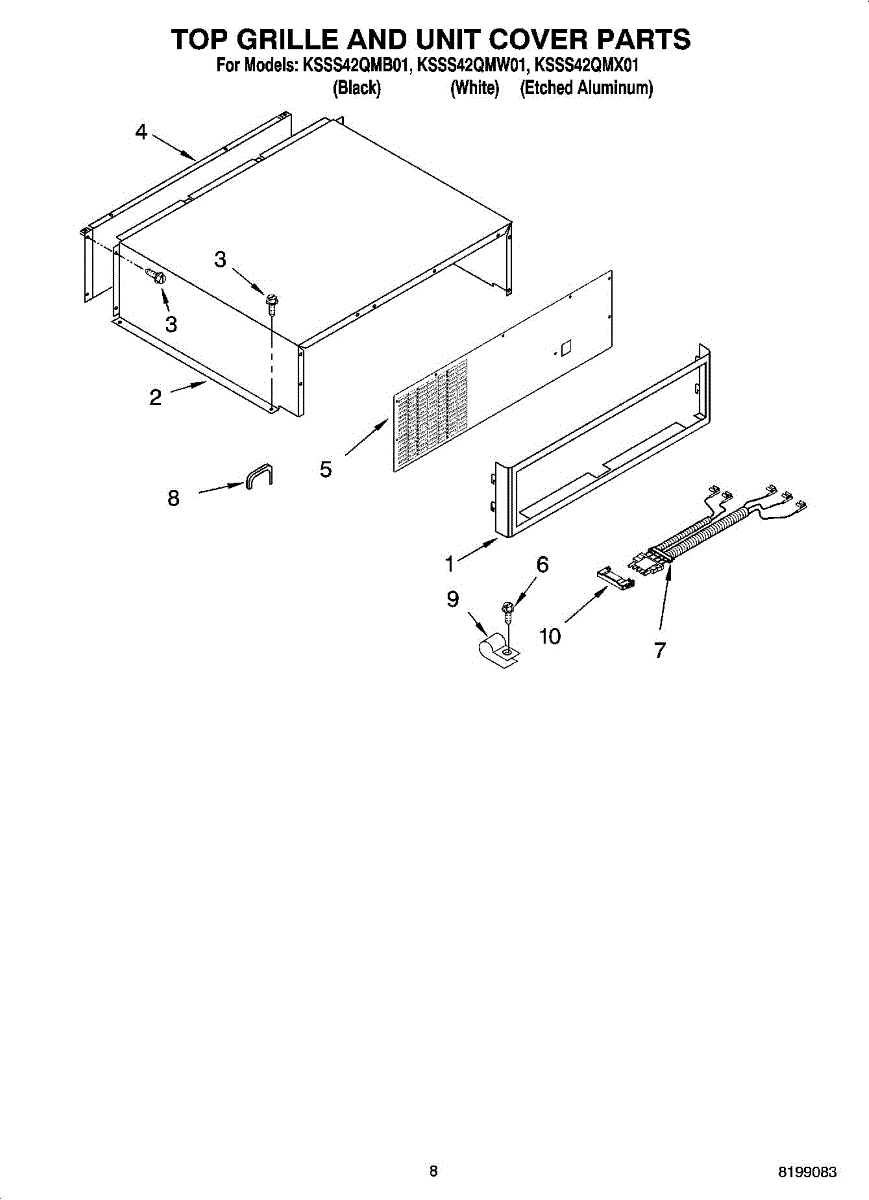 TOP GRILLE AND UNIT COVER PARTS
For Models: KSSS42QMB01, KSSS42QMW01, KSSS42QMX01
(Black) (White) (Etched Aluminum)

4
3
3
2
5
8
1
6
9
10
7

8
8199083