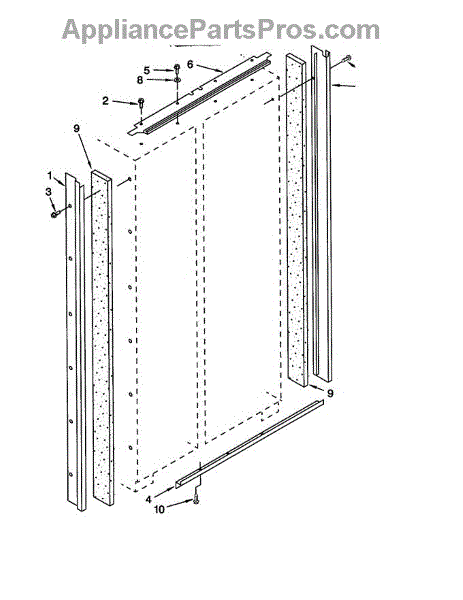 AppliancePartsPros.com

5
6
8
2
9
1
3
9
4
10