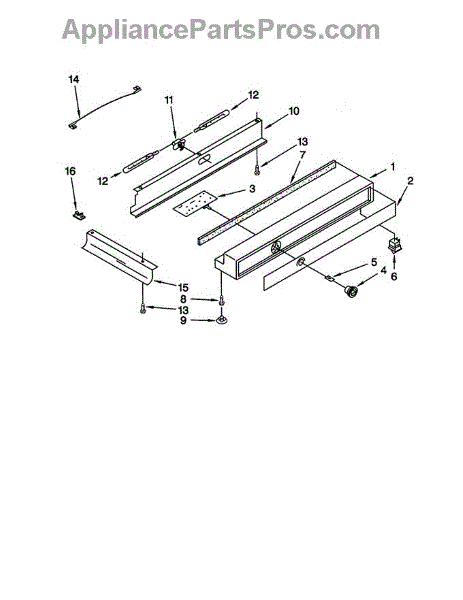 AppliancePartsPros.com

14

11

12

10

13

7

1

2

16

12

3

5

4

6

15

8

13

9