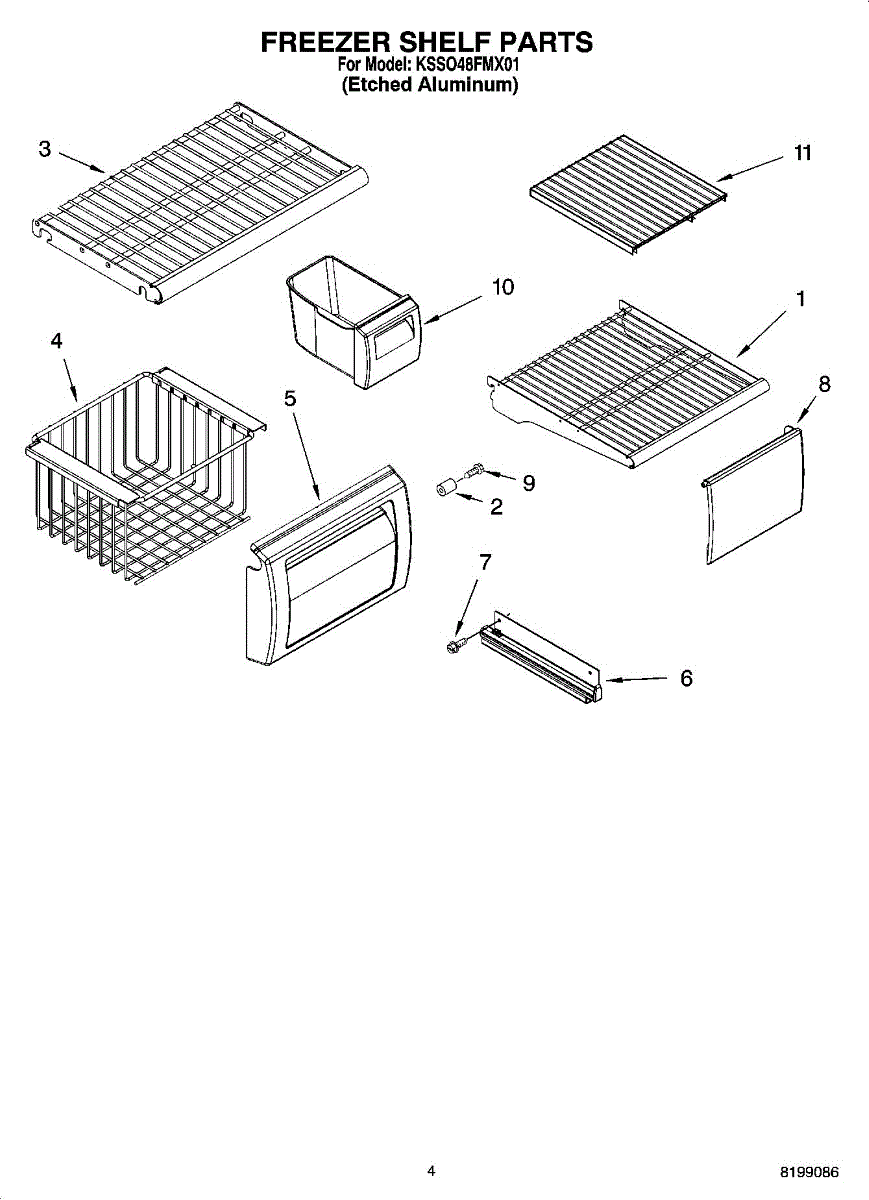 FREEZER SHELF PARTS
For Model: KSSO48FMX01
(Etched Aluminum)

3
11
10
1
4
5
8
9
2
7
6

4
8199086