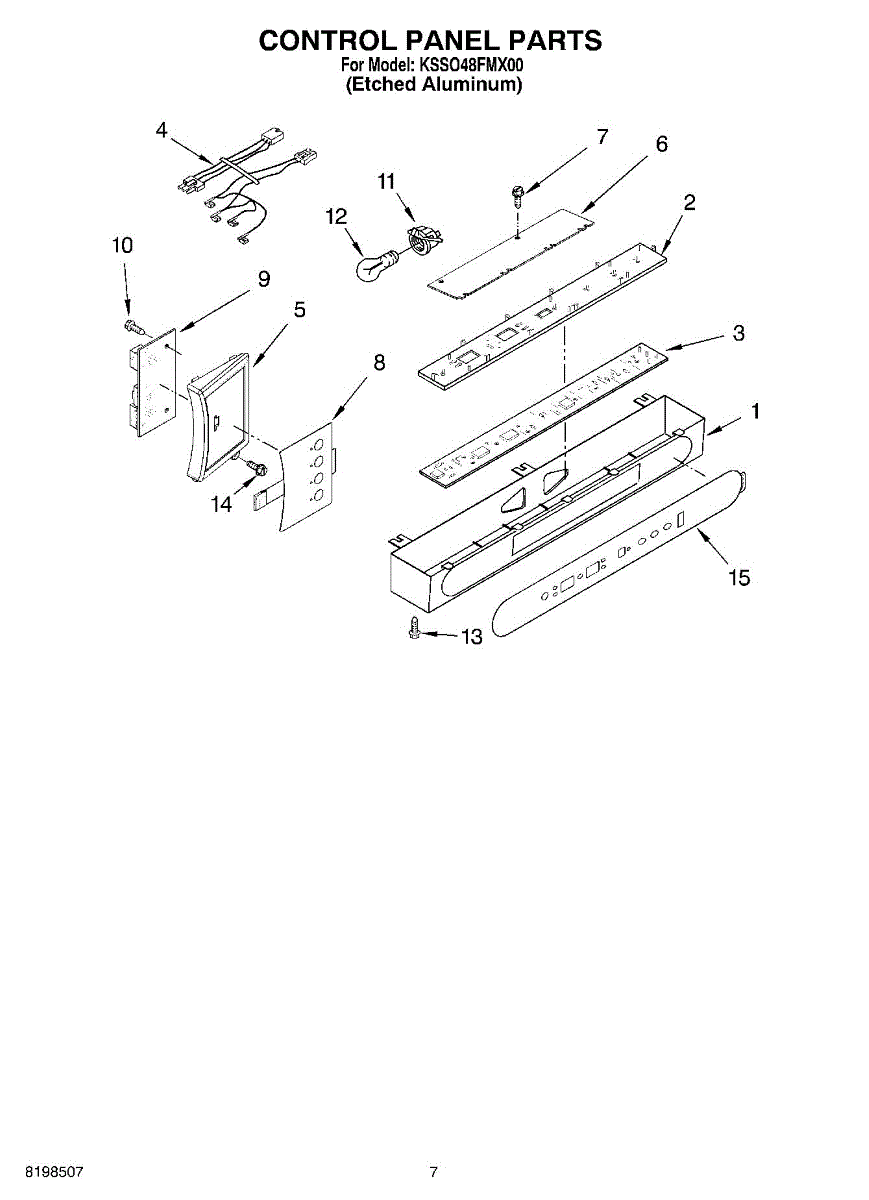 CONTROL PANEL PARTS
For Model: KSSO48FMX00
(Etched Aluminum)

4
7
6
11
12
2
10
9
5
3
8
1
14
15
13

8198507
7