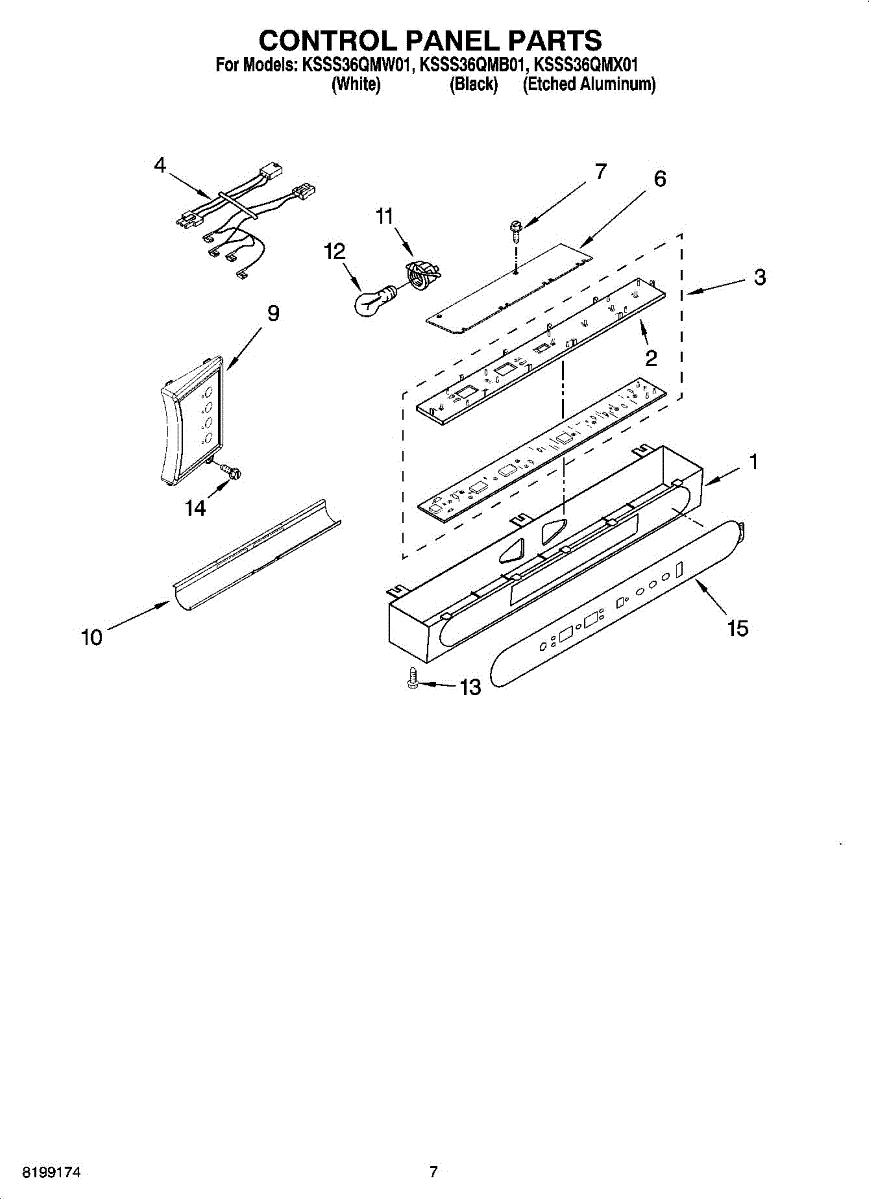 CONTROL PANEL PARTS
For Models: KSSS36QMW01, KSSS36QMB01, KSSS36QMX01
(White) (Black) (Etched Aluminum)

4
7
6
11
12
3
9
2
1
14
10
15
13

8199174
7