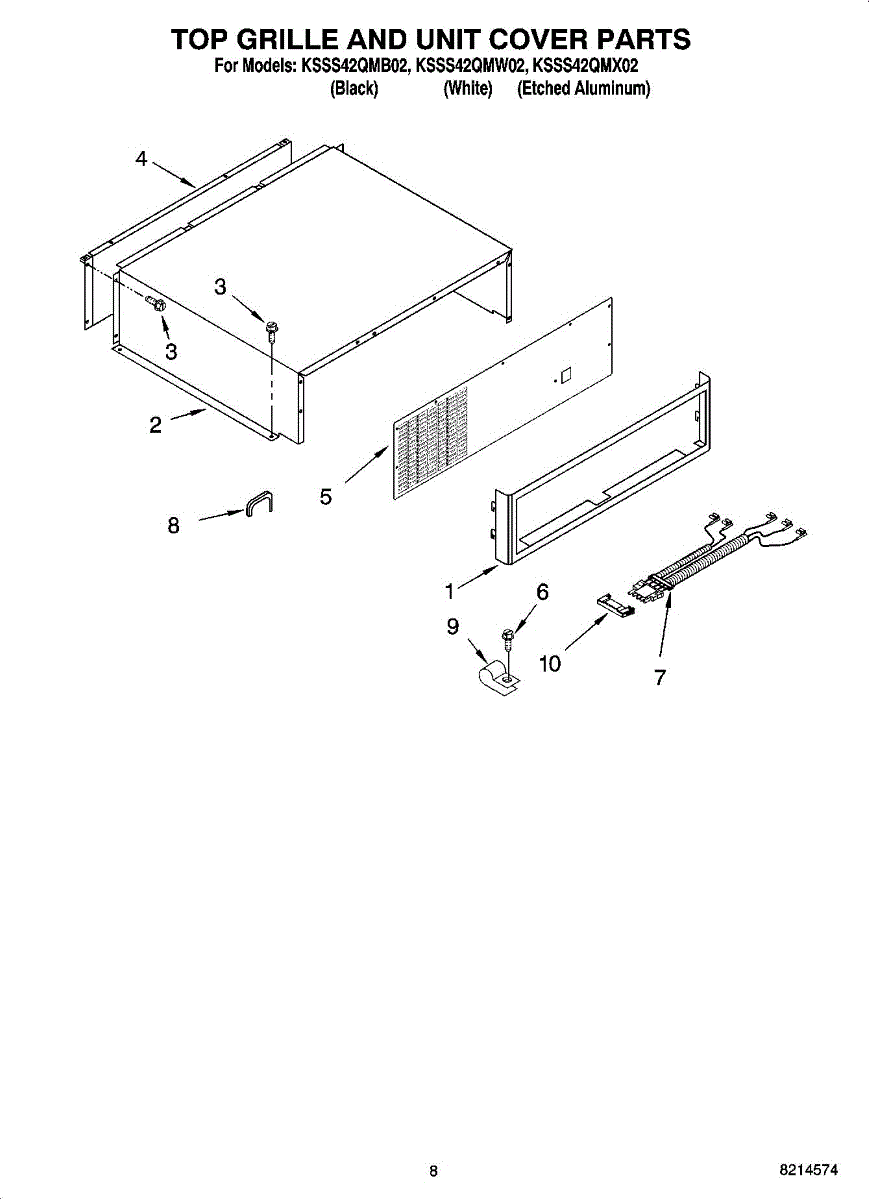 TOP GRILLE AND UNIT COVER PARTS
For Models: KSSS42QMB02, KSSS42QMW02, KSSS42QMX02
(Black) (White) (Etched Aluminum)

4
3
3
2
5
8
1
6
9
10
7

8
8214574