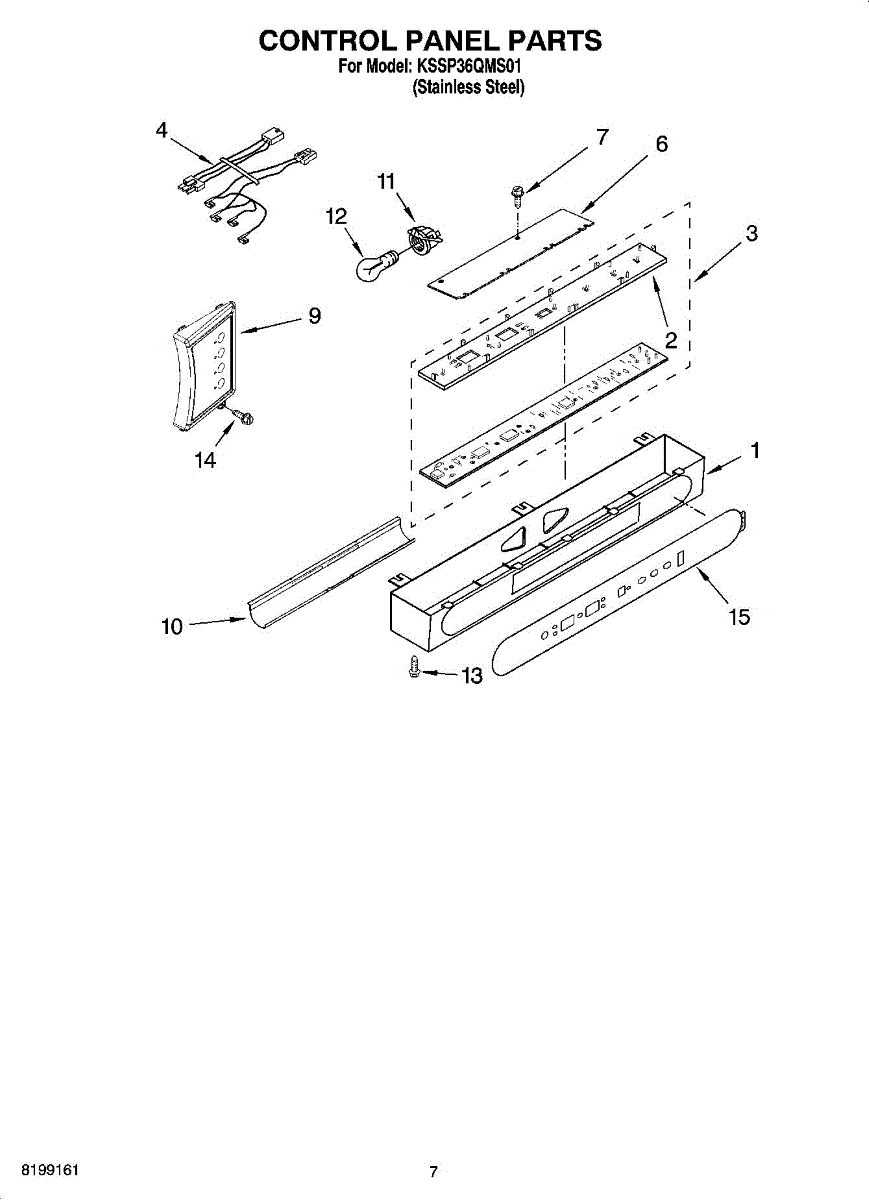 CONTROL PANEL PARTS
For Model: KSSP36QMS01
(Stainless Steel)

4
7
6
11
12
3
9
2
14
1
10
15
13

8199161
7