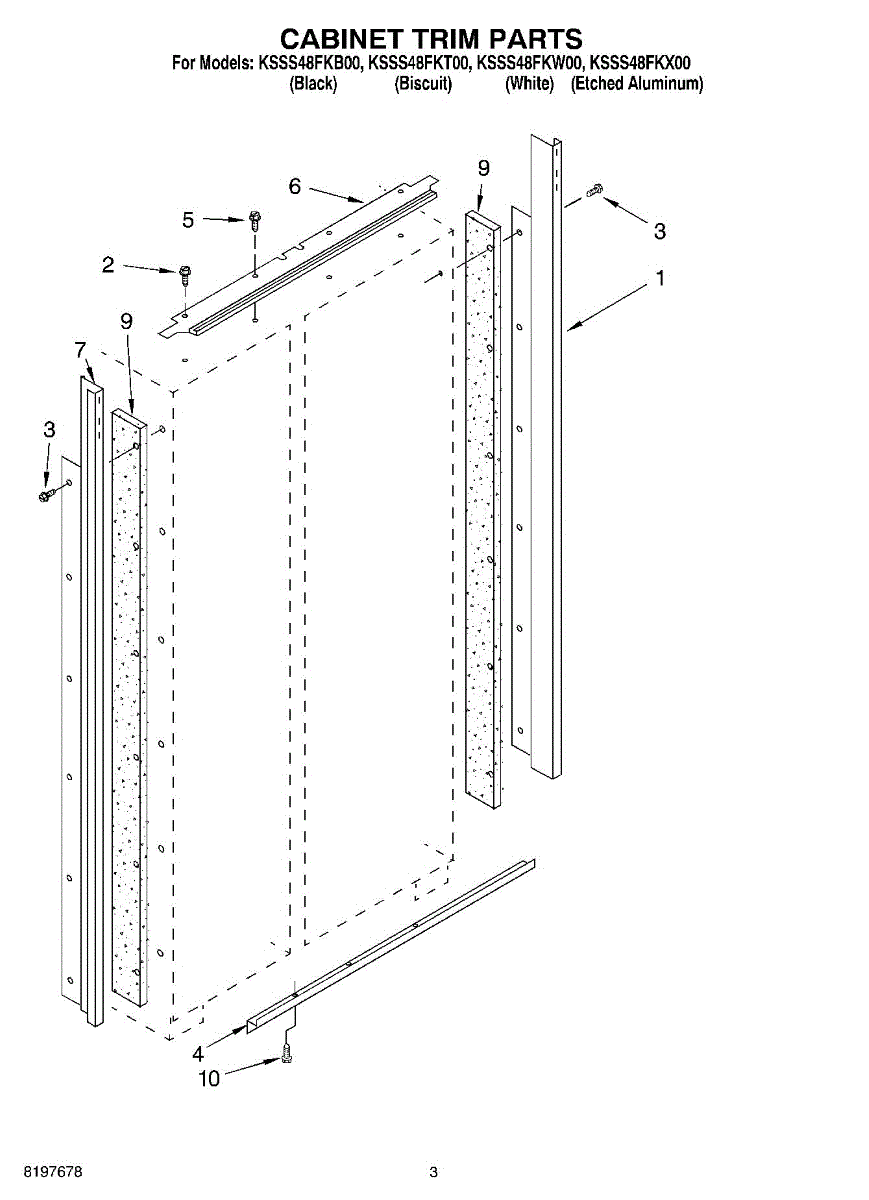 CABINET TRIM PARTS
For Models: KSSS48FKB00, KSSS48FKT00, KSSS48FKW00, KSSS48FKX00
(Black) (Biscuit) (White) (Etched Aluminum)

6
9
5
3
2
1
9
7
3
4
10

8197678
3