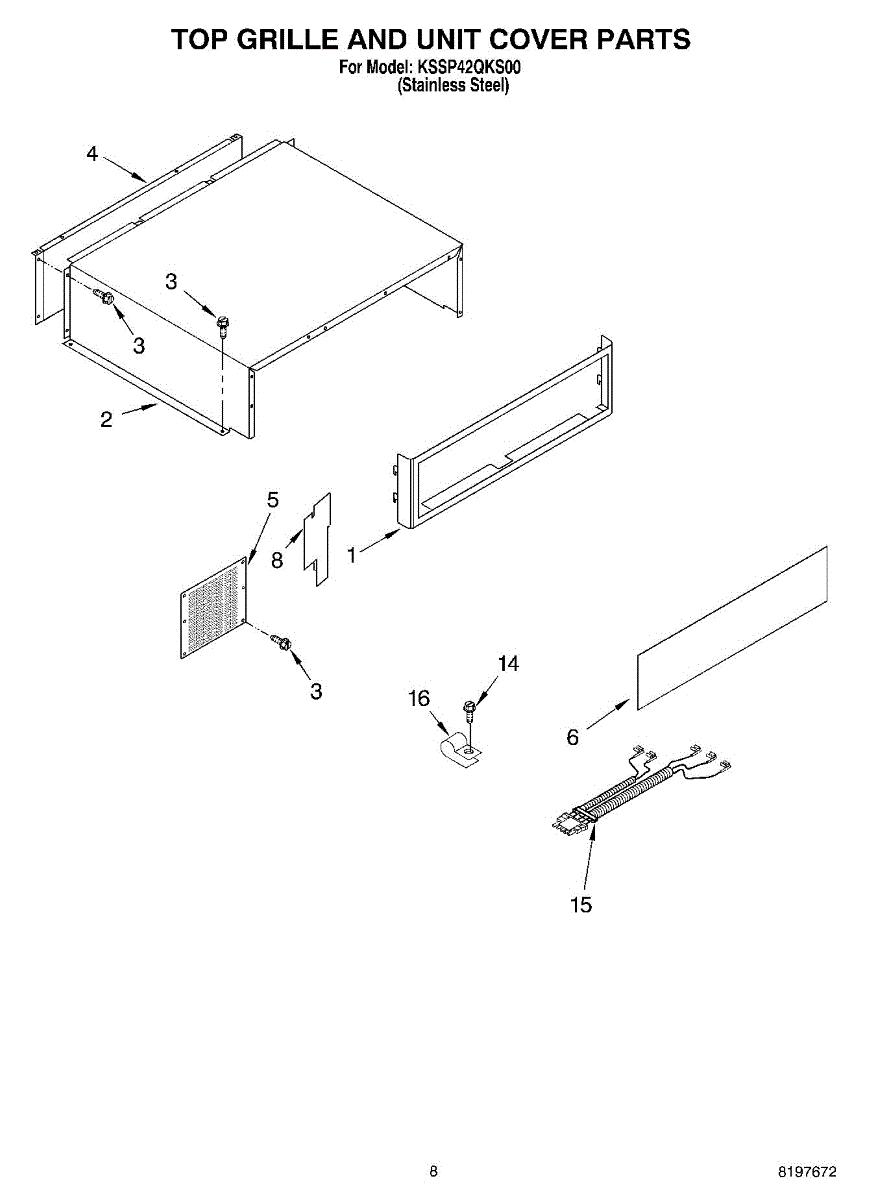 TOP GRILLE AND UNIT COVER PARTS
For Model: KSSP42QKS00
(Stainless Steel)

4
3
3
2
5
8
1
3
14
16
6
15

8
8197672