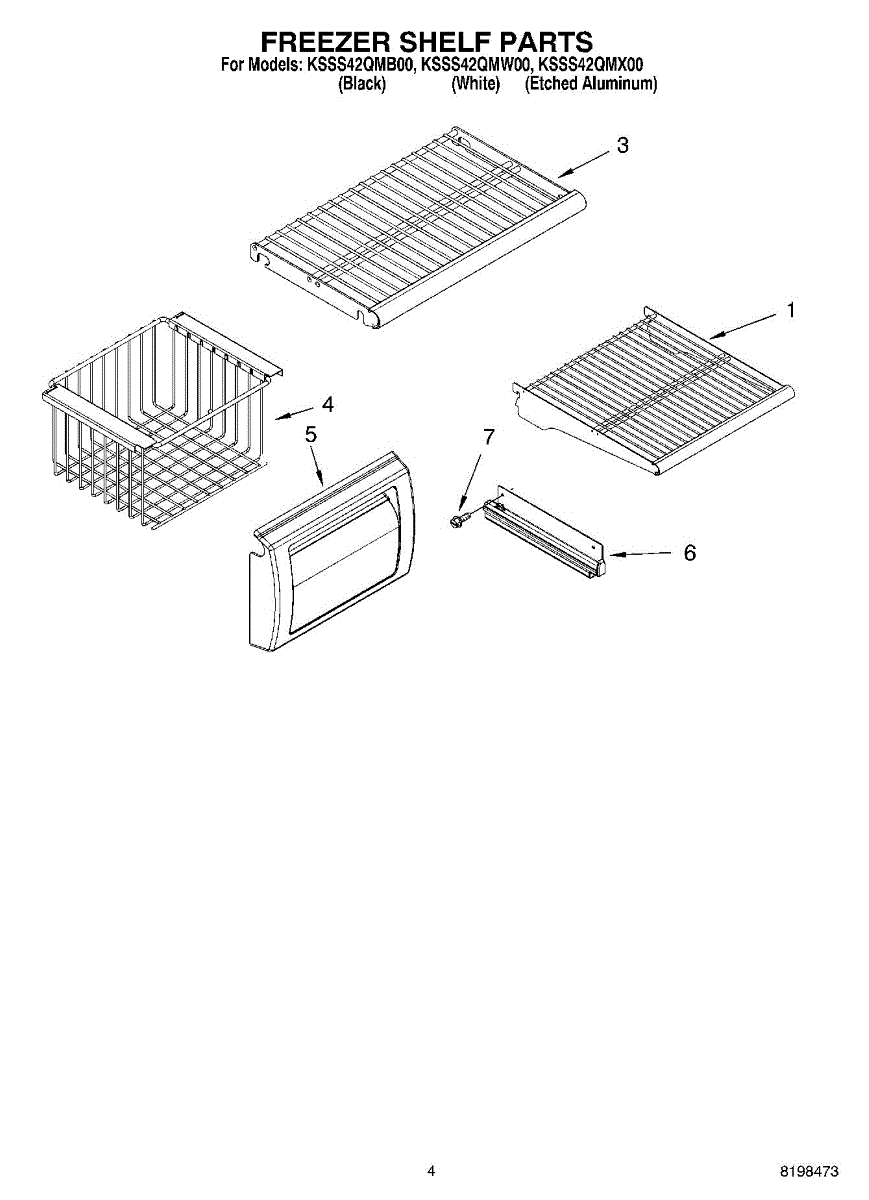 FREEZER SHELF PARTS
For Models: KSSS42QMB00, KSSS42QMW00, KSSS42QMX00
(Black) (White) (Etched Aluminum)

3

1

4

5

7

6

4

8198473