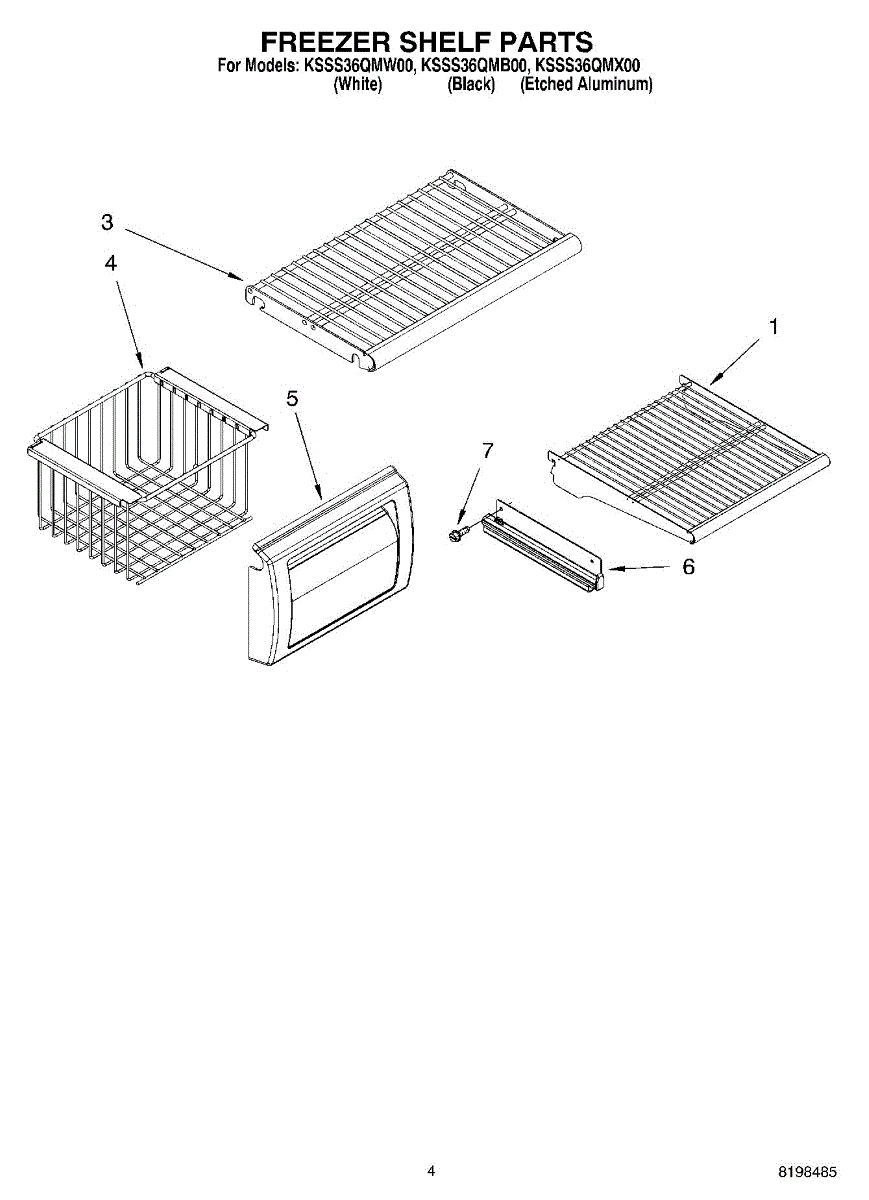 FREEZER SHELF PARTS
For Models: KSSS36QMW00, KSSS36QMB00, KSSS36QMX00
(White) (Black) (Etched Aluminum)

3
4
1
5
7
6

4
8198485