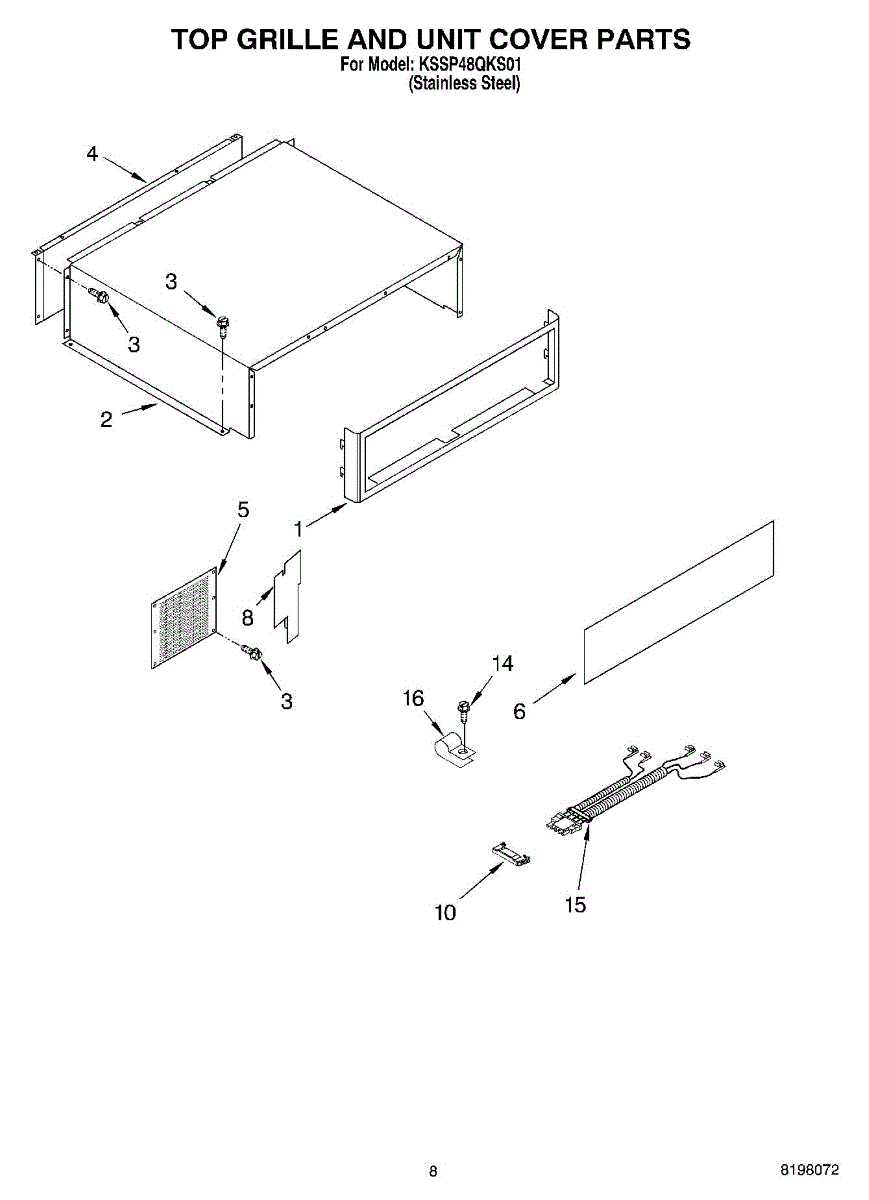 TOP GRILLE AND UNIT COVER PARTS
For Model: KSSP48QKS01
(Stainless Steel)

4
3
3
2
1
5
8
3
14
16
6
10
15

8
8198072