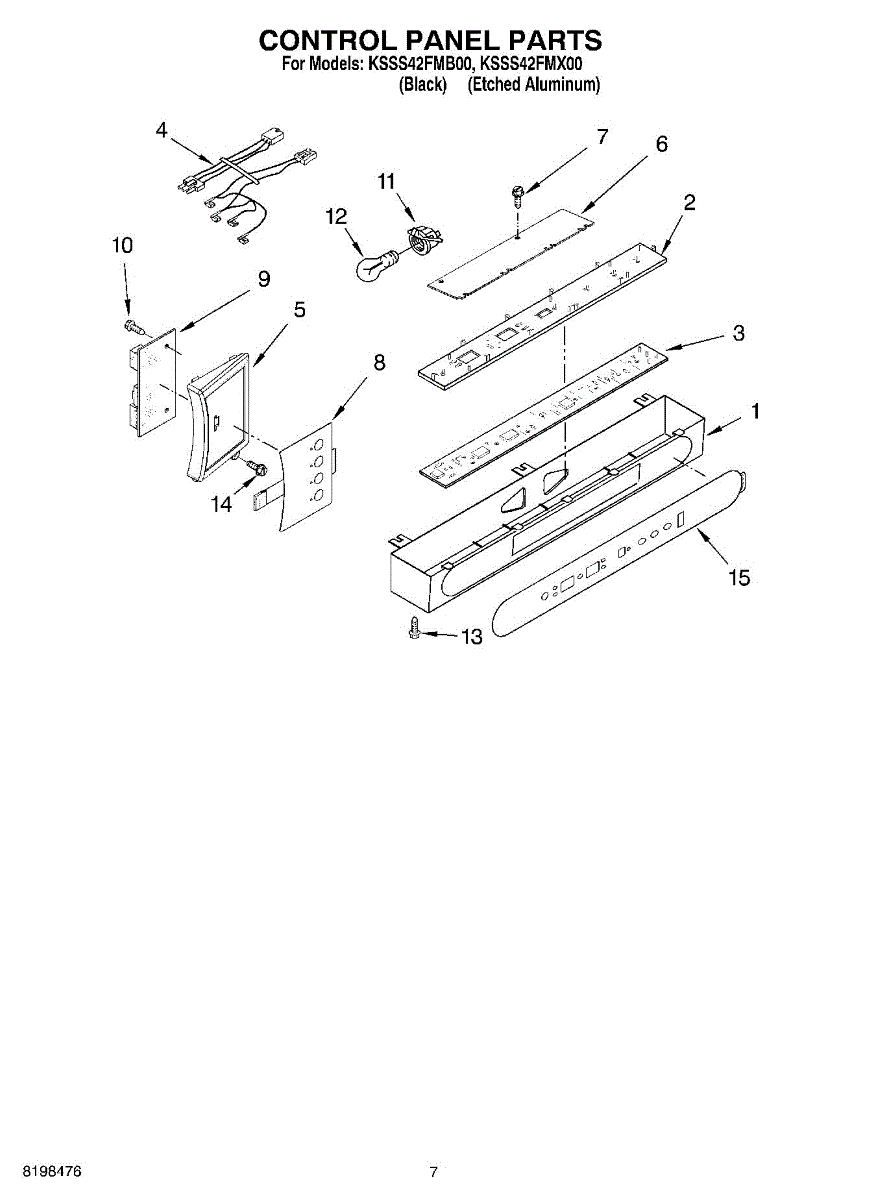 CONTROL PANEL PARTS
For Models: KSSS42FMB00, KSSS42FMX00
(Black) (Etched Aluminum)

4
7
6
11
12
2
10
9
5
3
8
1
14
15
13

8198476
7