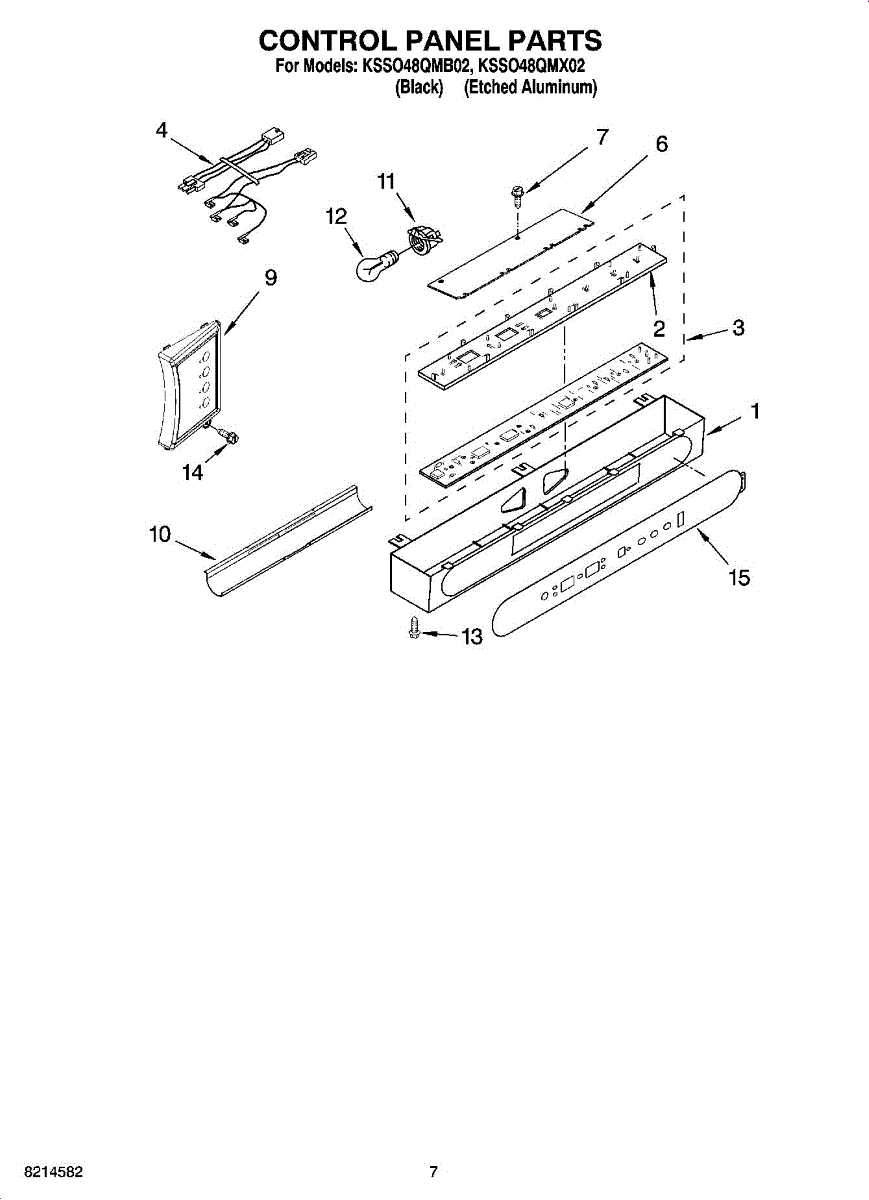 CONTROL PANEL PARTS
For Models: KSSO48QMB02, KSSO48QMX02
(Black) (Etched Aluminum)

4
7
6
11
12
9
2
3
1
14
10
15
13

8214582
7