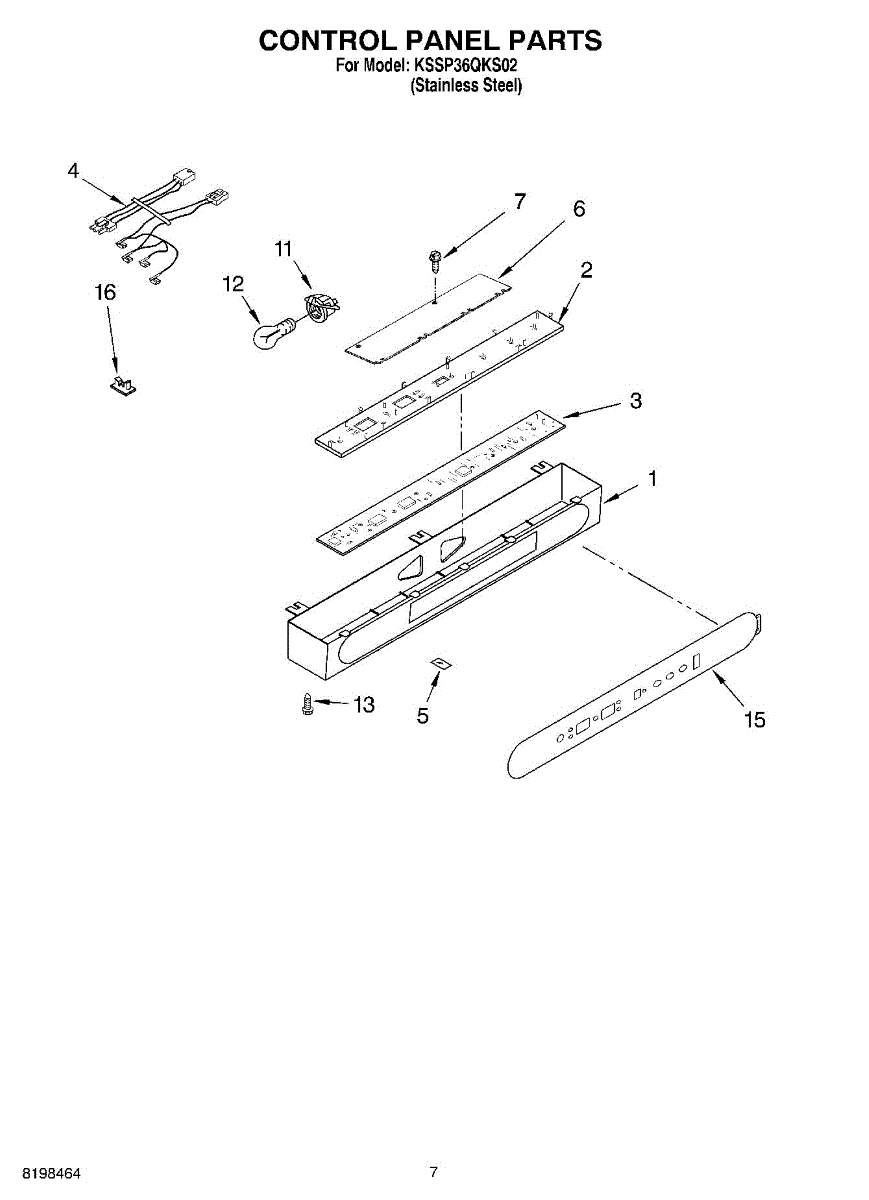 CONTROL PANEL PARTS
For Model: KSSP36QKS02
(Stainless Steel)

4

7

6

11

2

12

16

3

1

13

5

15

8198464

7