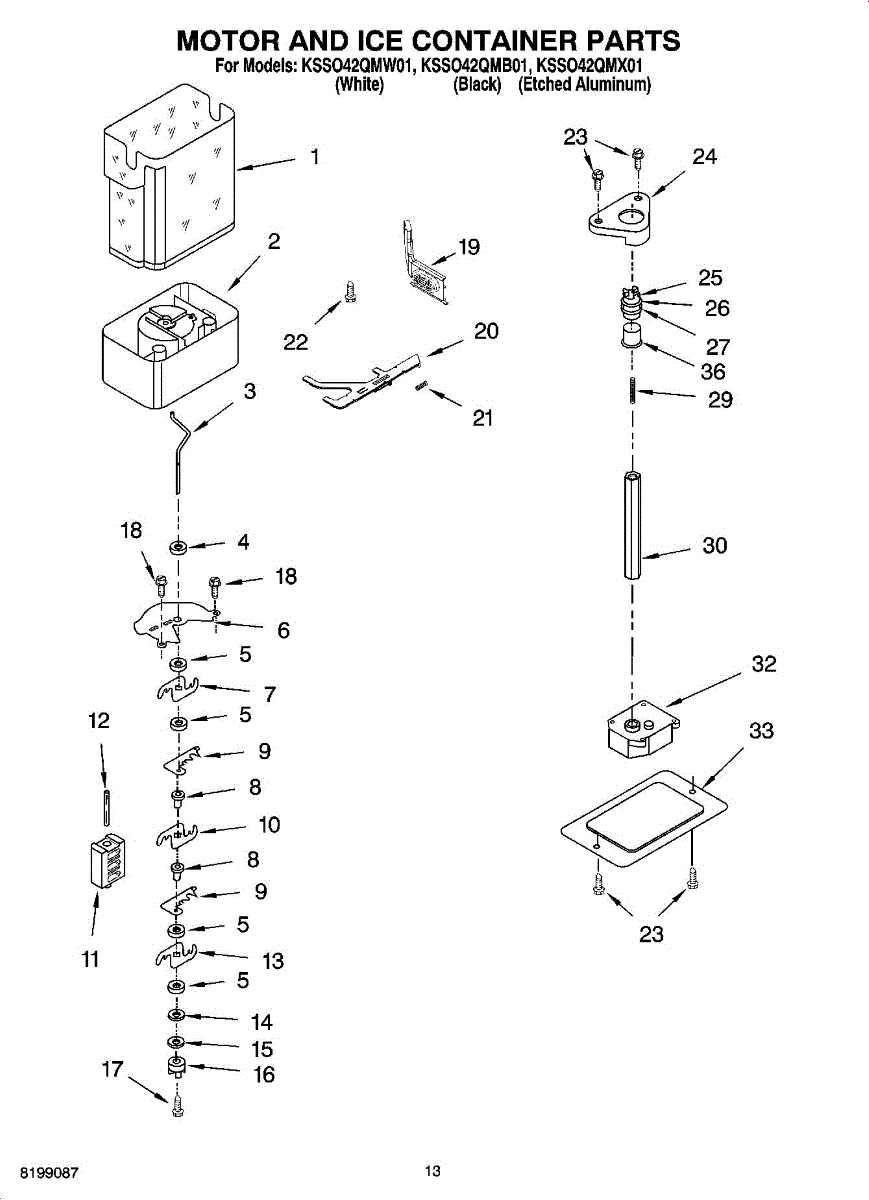 MOTOR AND ICE CONTAINER PARTS
For Models: KSSO42QMW01, KSSO42QMB01, KSSO42QMX01
(White) (Black) (Etched Aluminum)

1
2
3
18
4
18
6
5
7
12
5
9
8
10
8
9
5
11
13
5
14
15
17
16
19
22
20
21
23
24
25
26
27
36
29
30
32
33
23

8199087
13